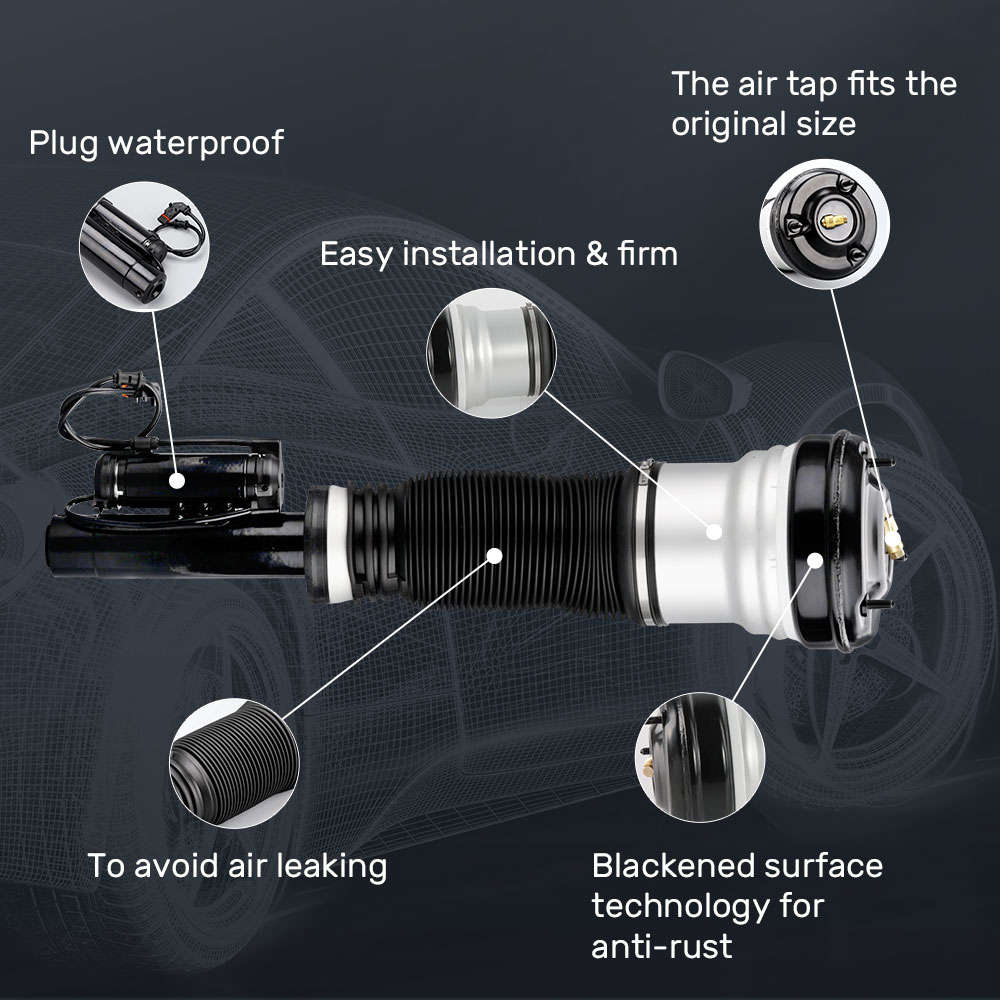 Plug waterproof

The air tap fits the original size

Easy installation & firm

To avoid air leaking

Blackened surface technology for anti-rust