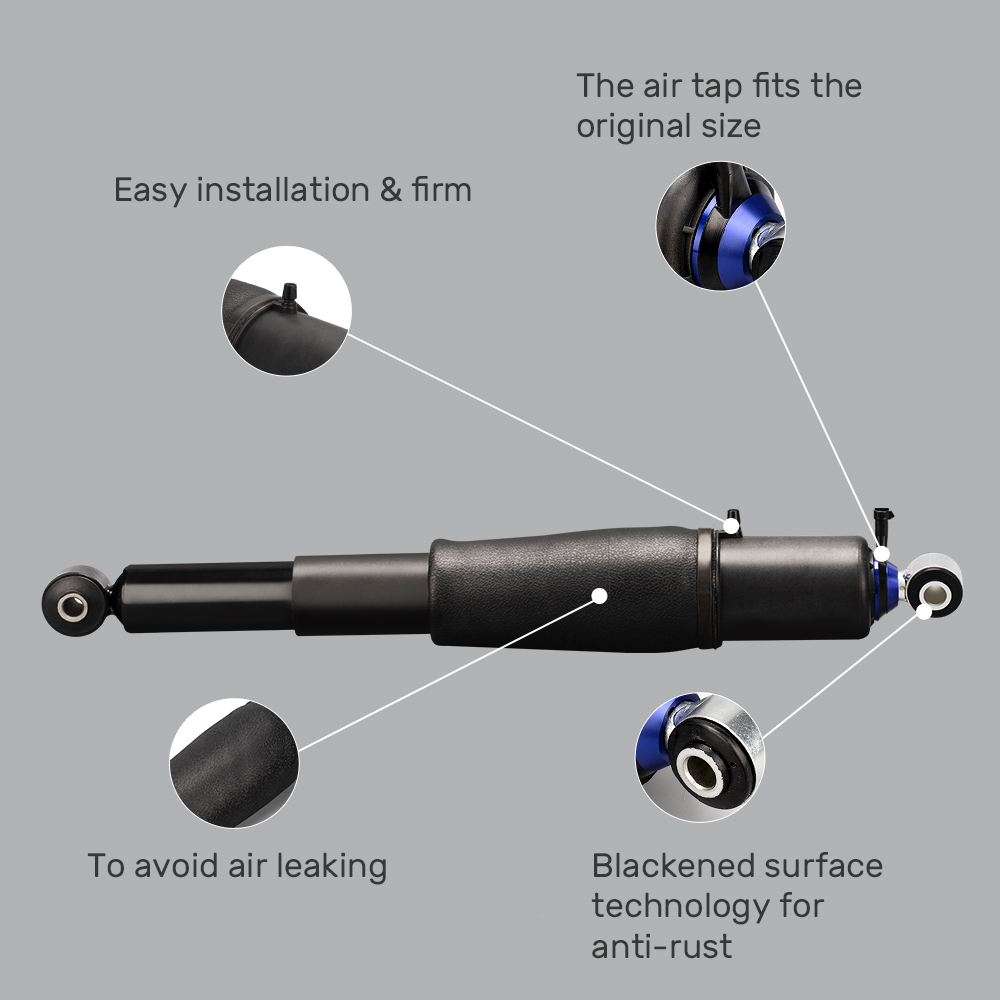 The air tap fits the original size

Easy installation & firm

To avoid air leaking

Blackened surface technology for anti-rust