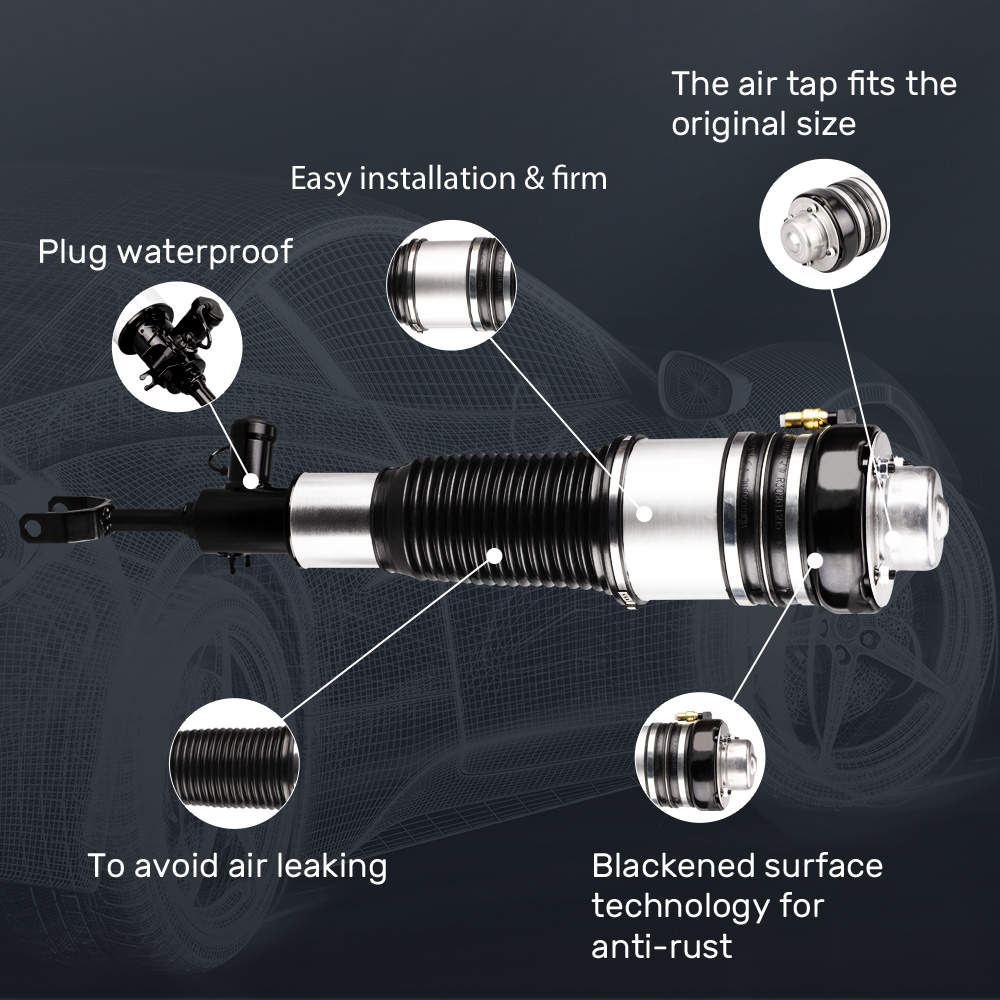 The air tap fits the original size

Easy installation & firm

Plug waterproof

To avoid air leaking

Blackened surface technology for anti-rust