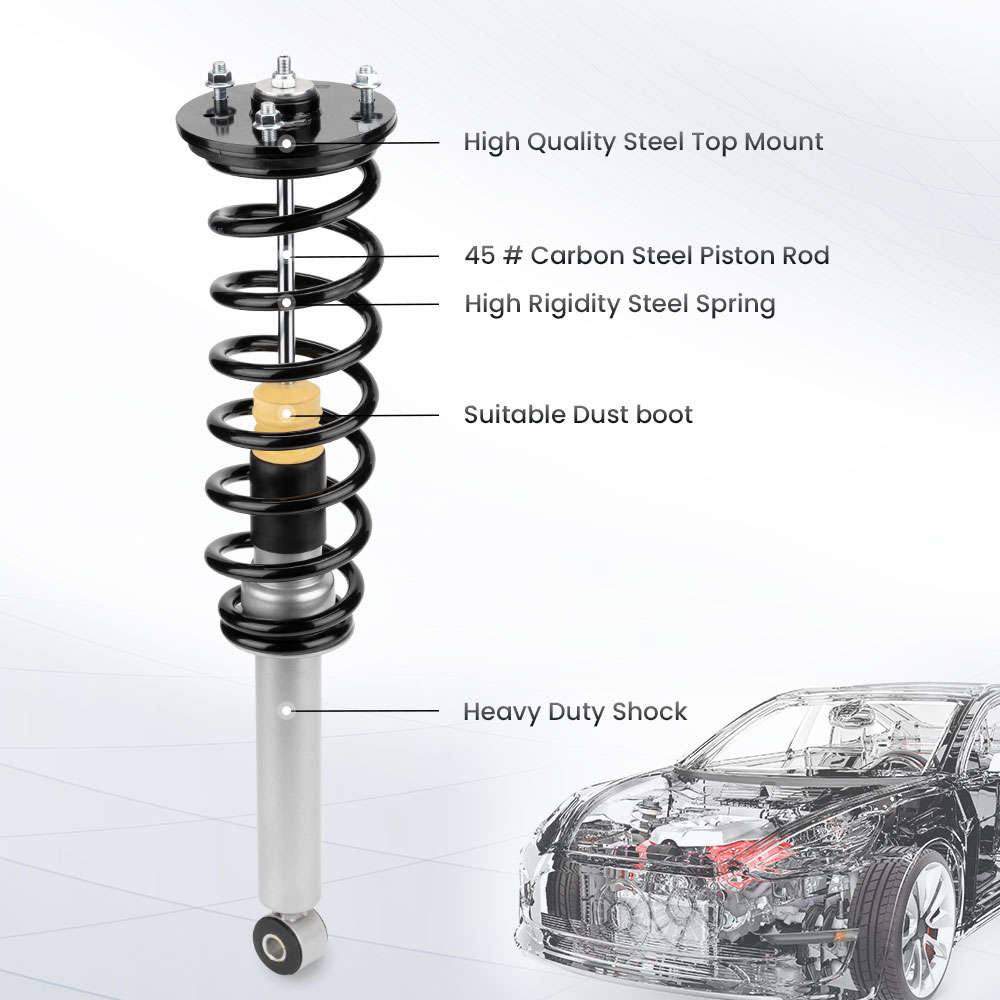 High Quality Steel Top Mount

45 # Carbon Steel Piston Rod

High Rigidity Steel Spring

Suitable Dust boot

Heavy Duty Shock