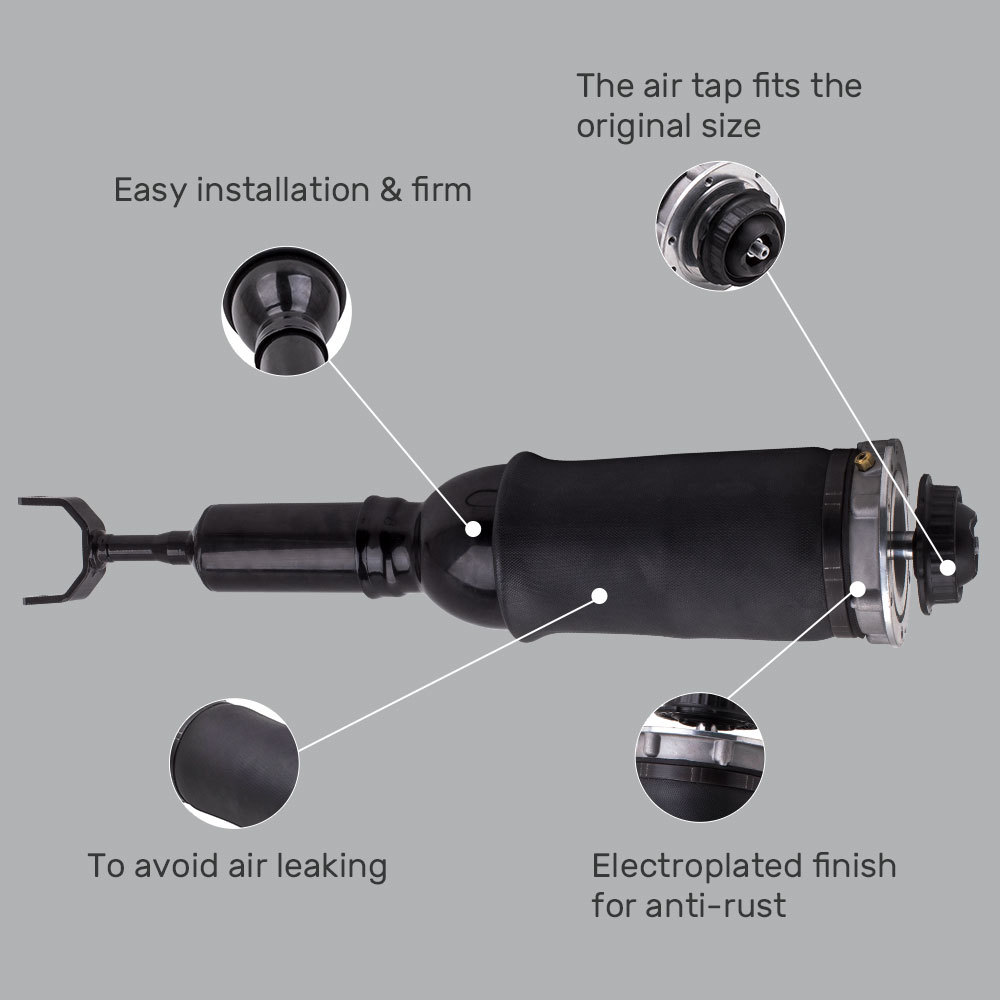 The air tap fits the original size

Easy installation & firm

To avoid air leaking

Electroplated finish for anti-rust