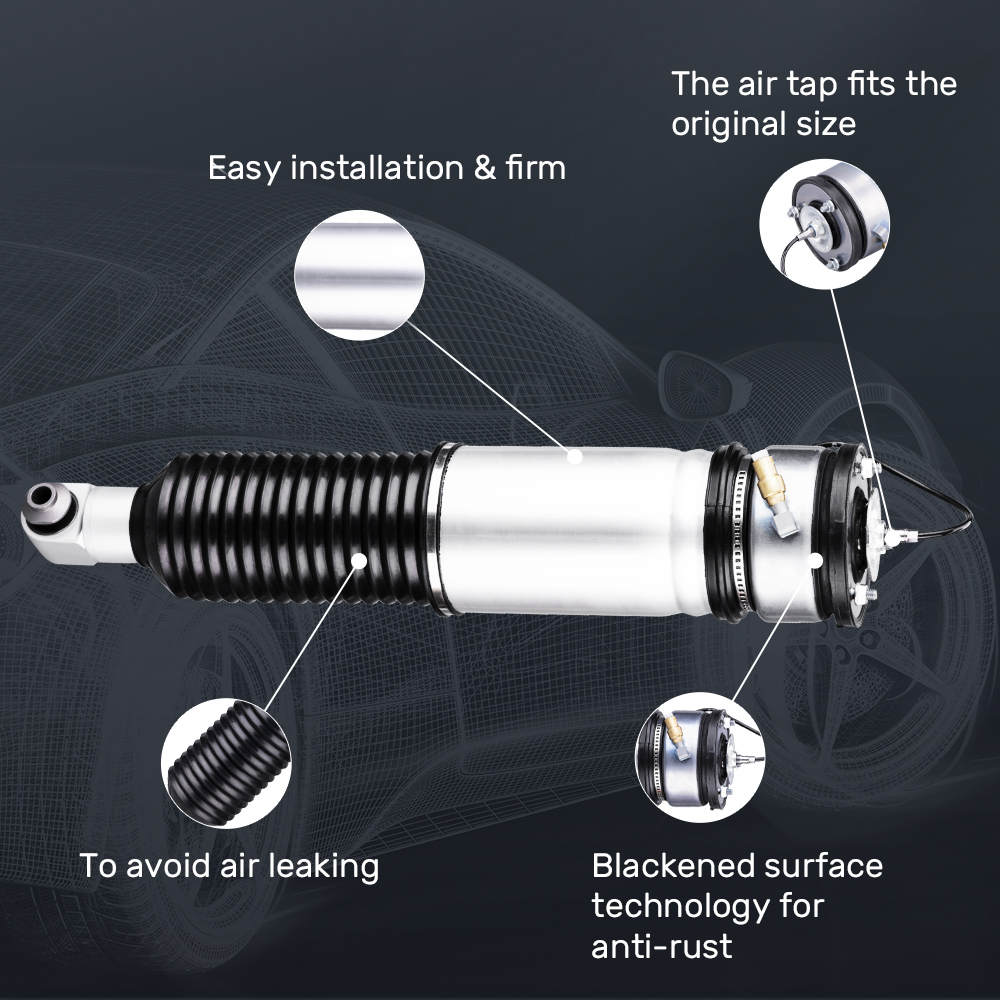 The air tap fits the original size

Easy installation & firm

To avoid air leaking

Blackened surface technology for anti-rust