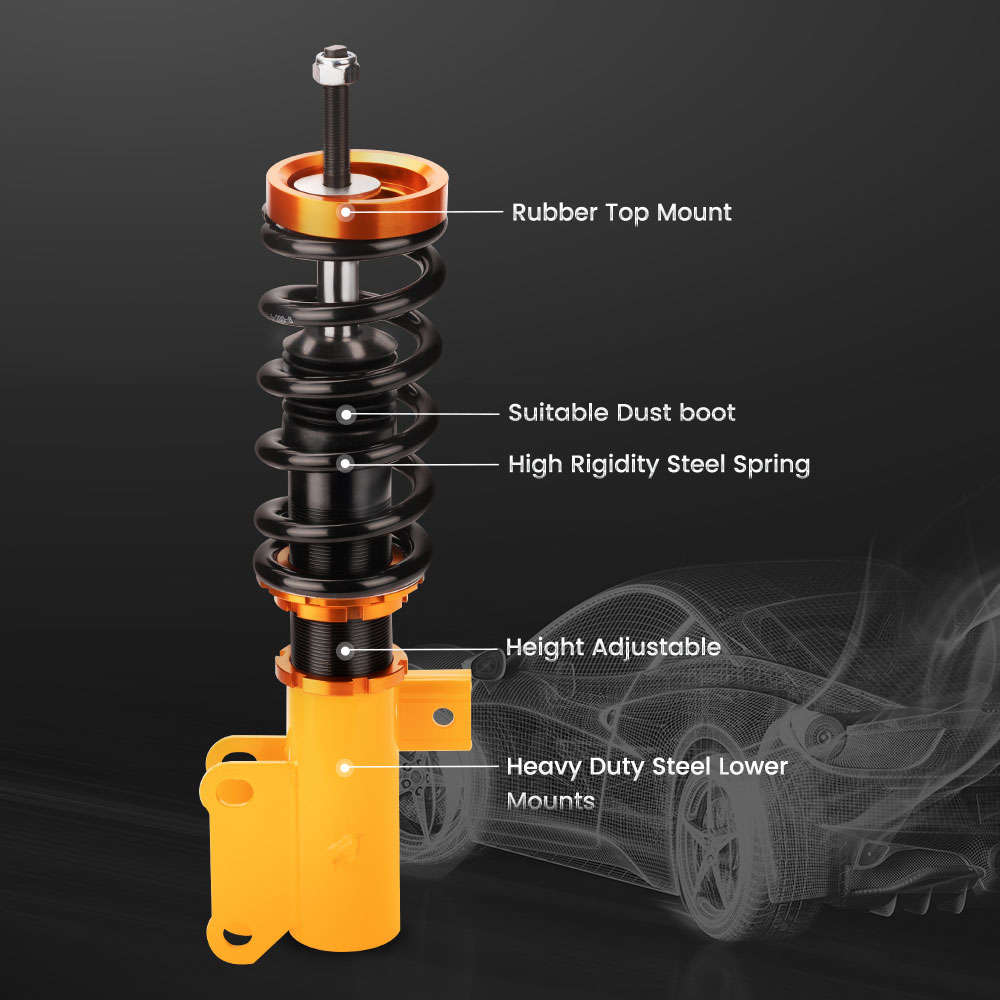 Rubber Top Mount

Suitable Dust boot

High Rigidity Steel Spring

Height Adjustable

Heavy Duty Steel Lower Mounts