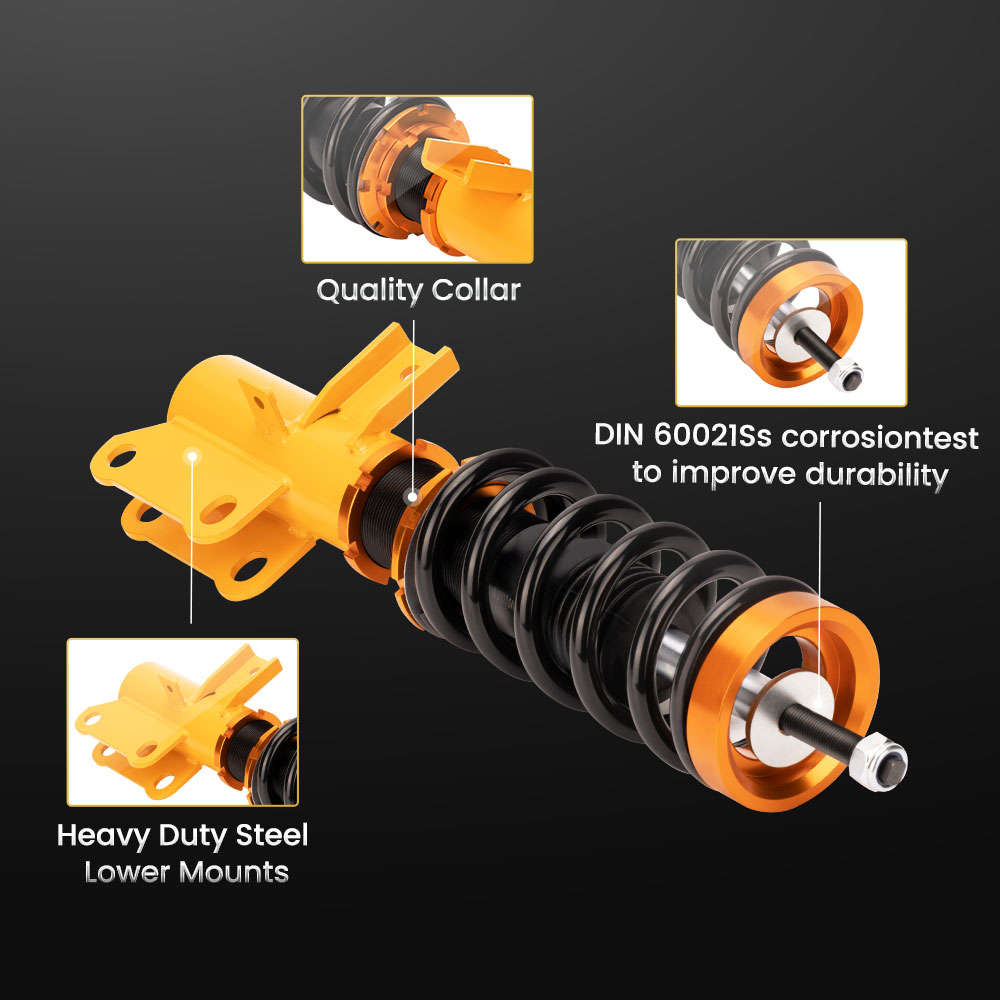 Quality Collar

DIN 60021Ss corrosiontest to improve durability

Heavy Duty Steel Lower Mounts