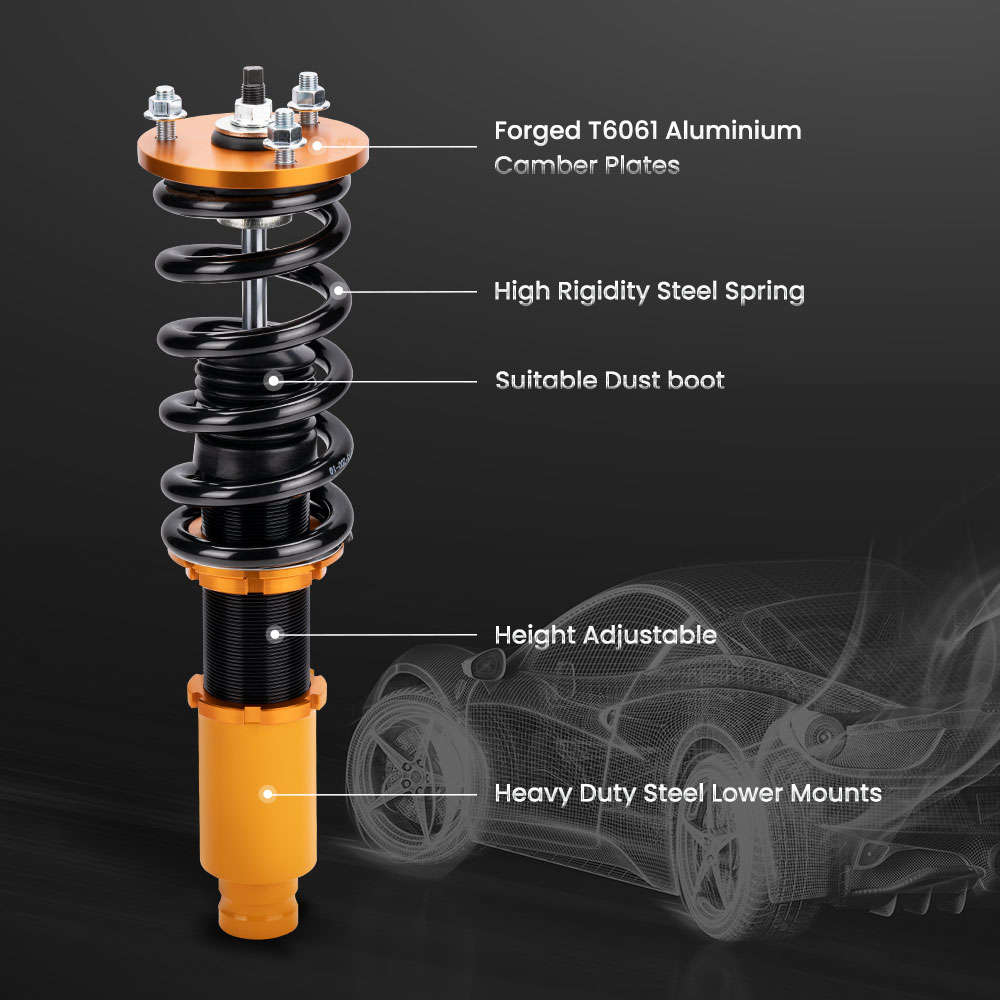 Forged T6061 Aluminium Camber Plates

High Rigidity Steel Spring

Suitable Dust boot

Height Adjustable

Heavy Duty Steel Lower Mounts