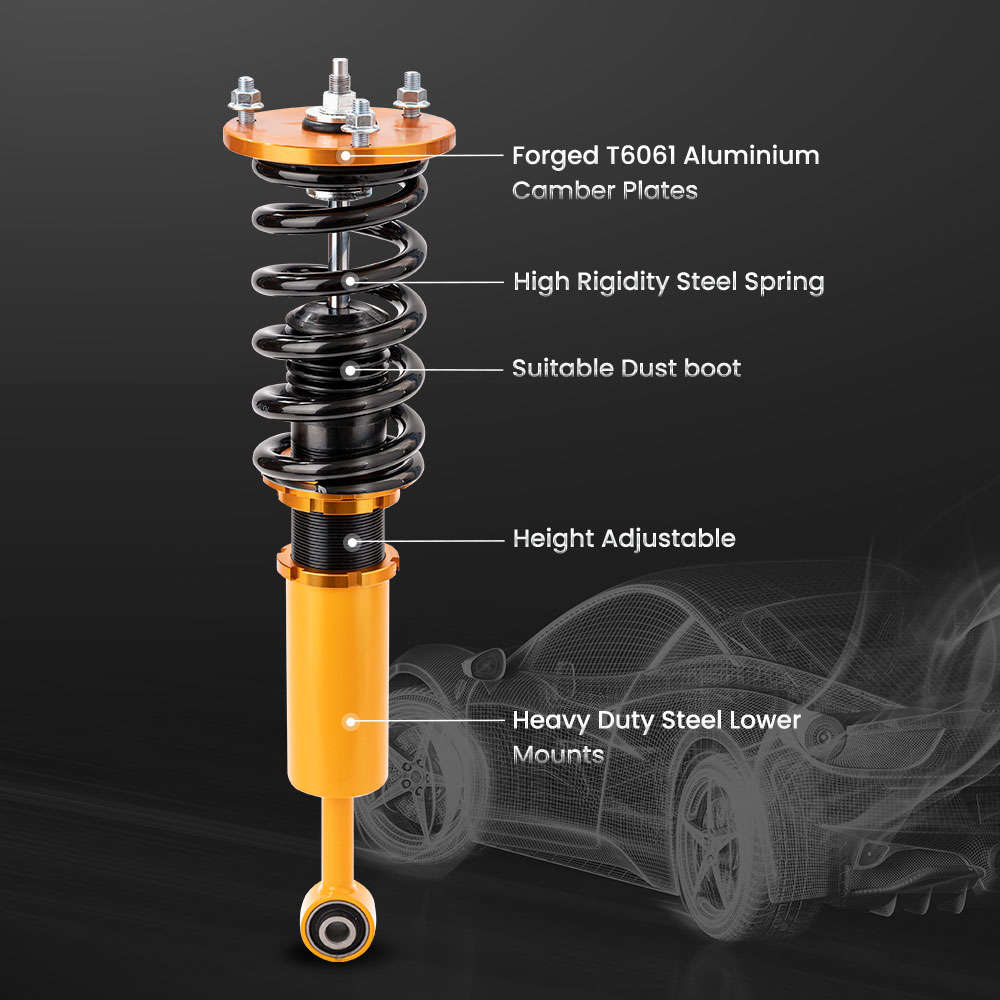 Forged T6061 Aluminium Camber Plates

High Rigidity Steel Spring

Suitable Dust boot

Height Adjustable

Heavy Duty Steel Lower Mounts