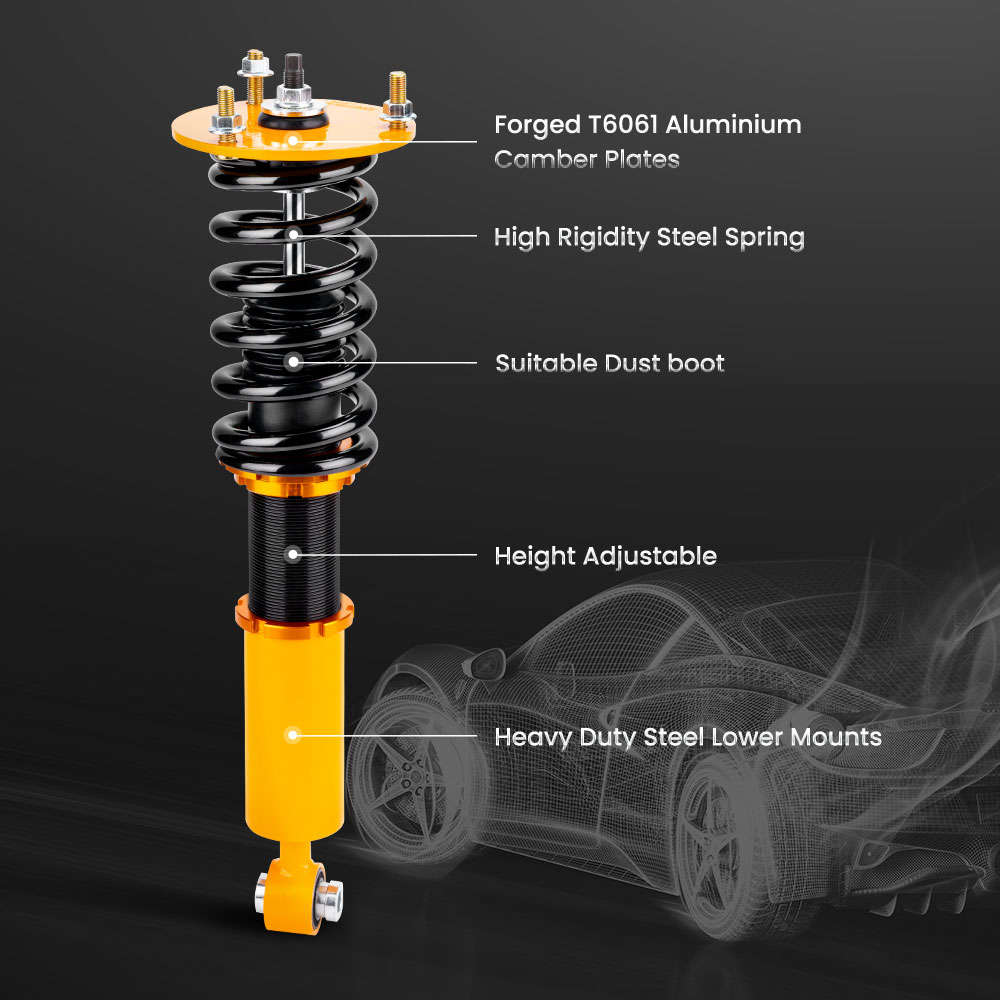 Forged T6061 Aluminium
Camber Plates

High Rigidity Steel Spring

Suitable Dust boot

Height Adjustable

Heavy Duty Steel Lower Mounts