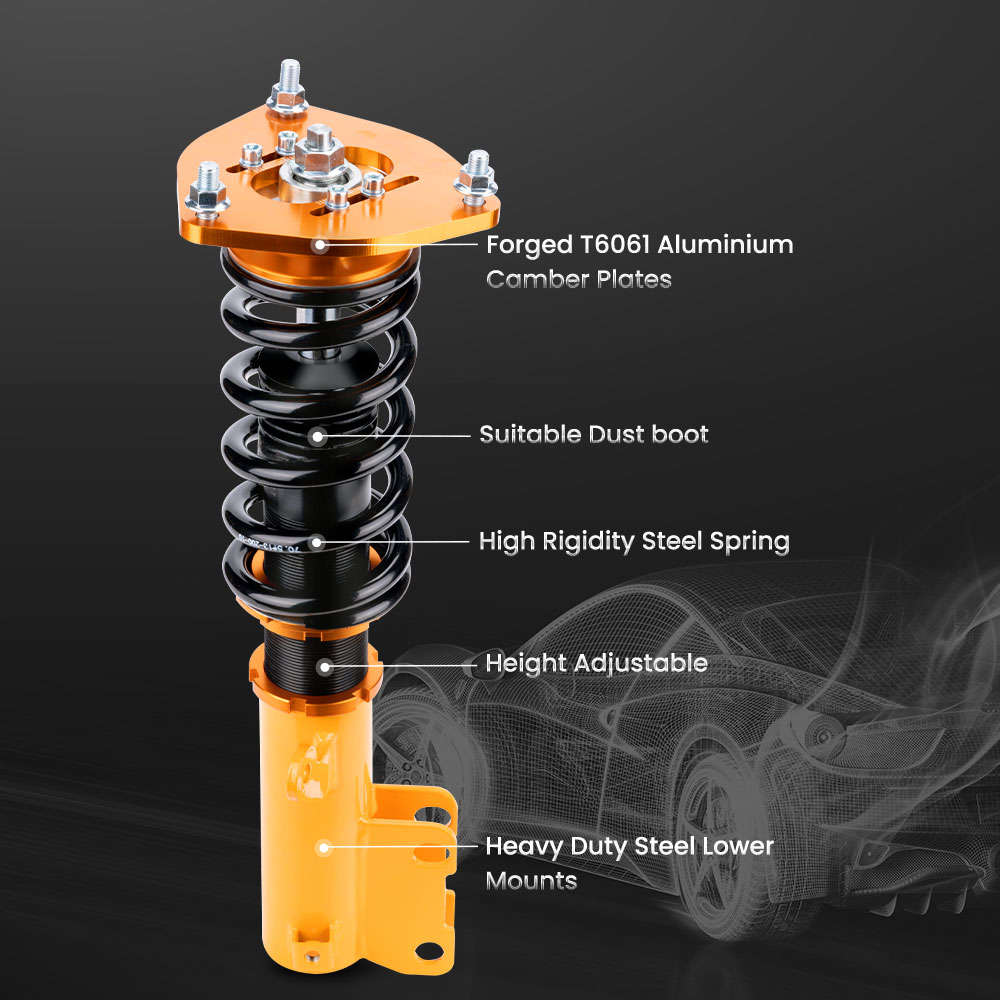 Forged T6061 Aluminium Camber Plates

Suitable Dust boot

High Rigidity Steel Spring

Height Adjustable

Heavy Duty Steel Lower Mounts