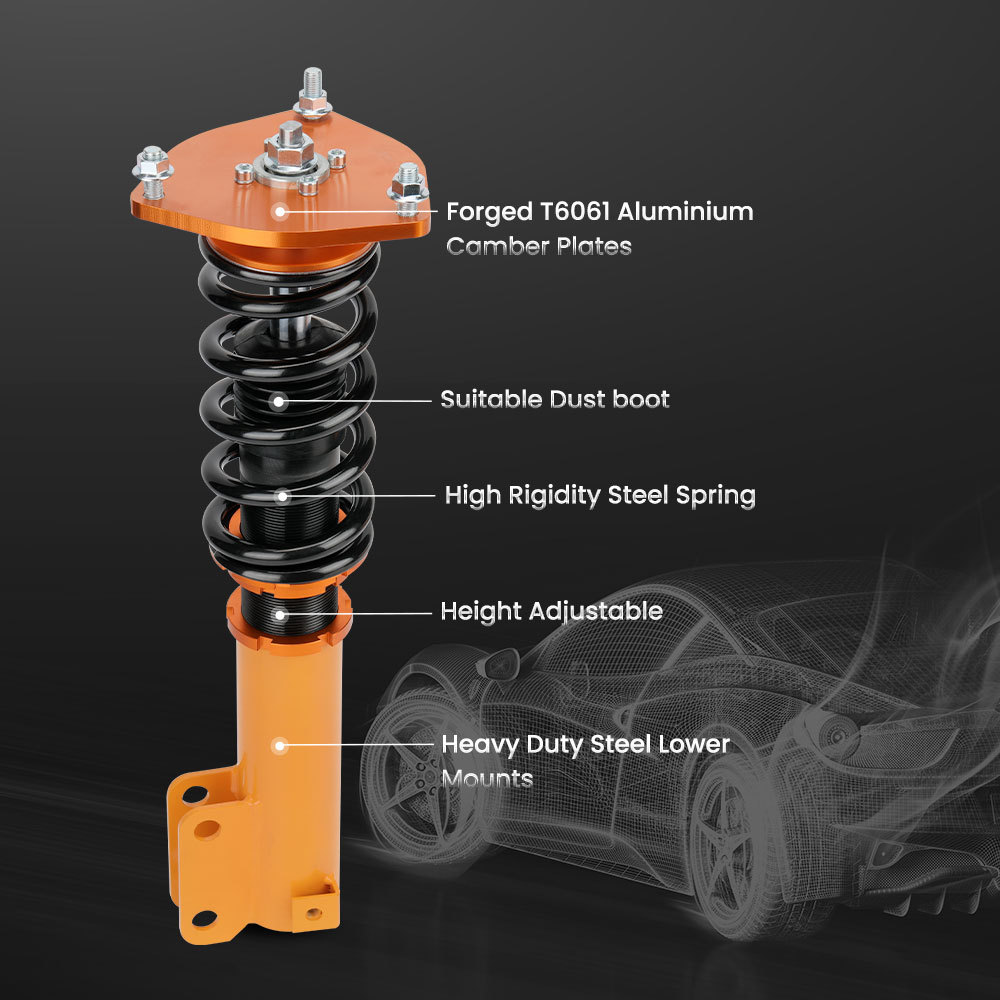 Forged T6061 Aluminium Camber Plates

Suitable Dust boot

High Rigidity Steel Spring

Height Adjustable

Heavy Duty Steel Lower Mounts