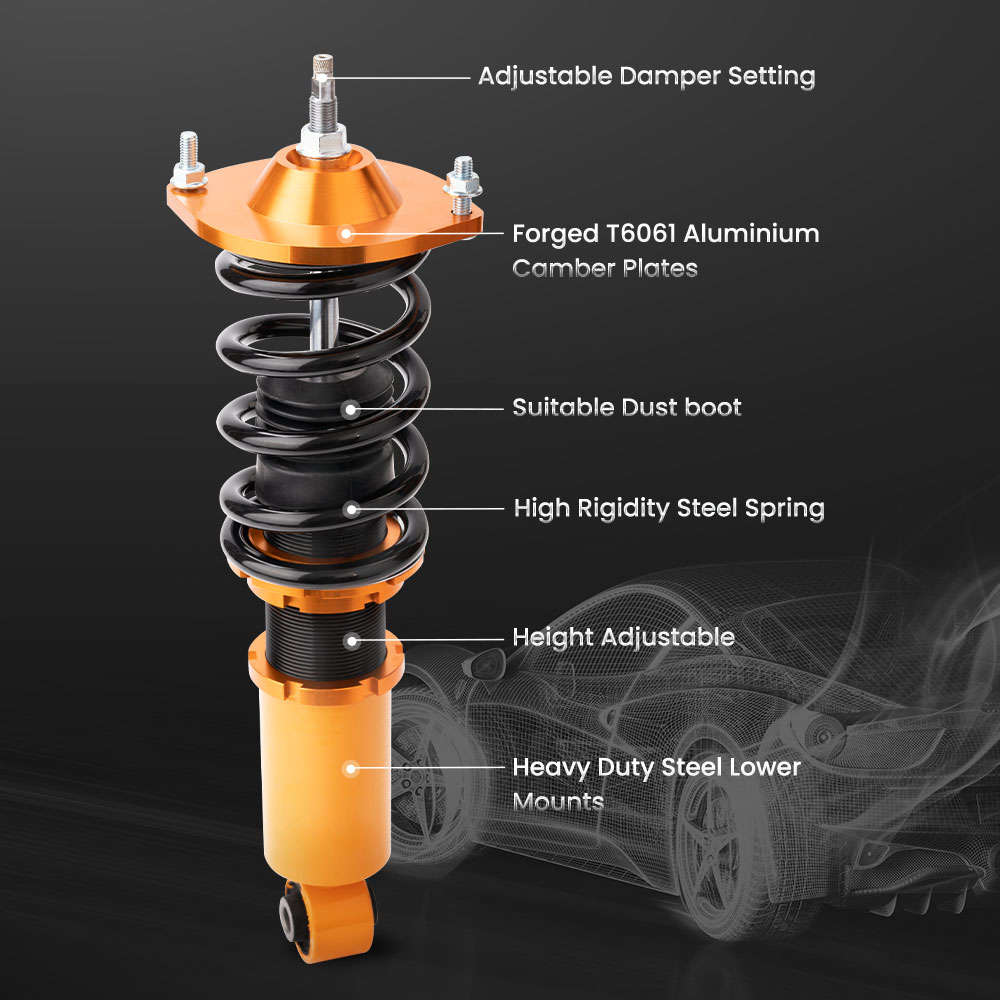 Adjustable Damper Setting

Forged T6061 Aluminium Camber Plates

Suitable Dust boot

High Rigidity Steel Spring

Height Adjustable

Heavy Duty Steel Lower Mounts