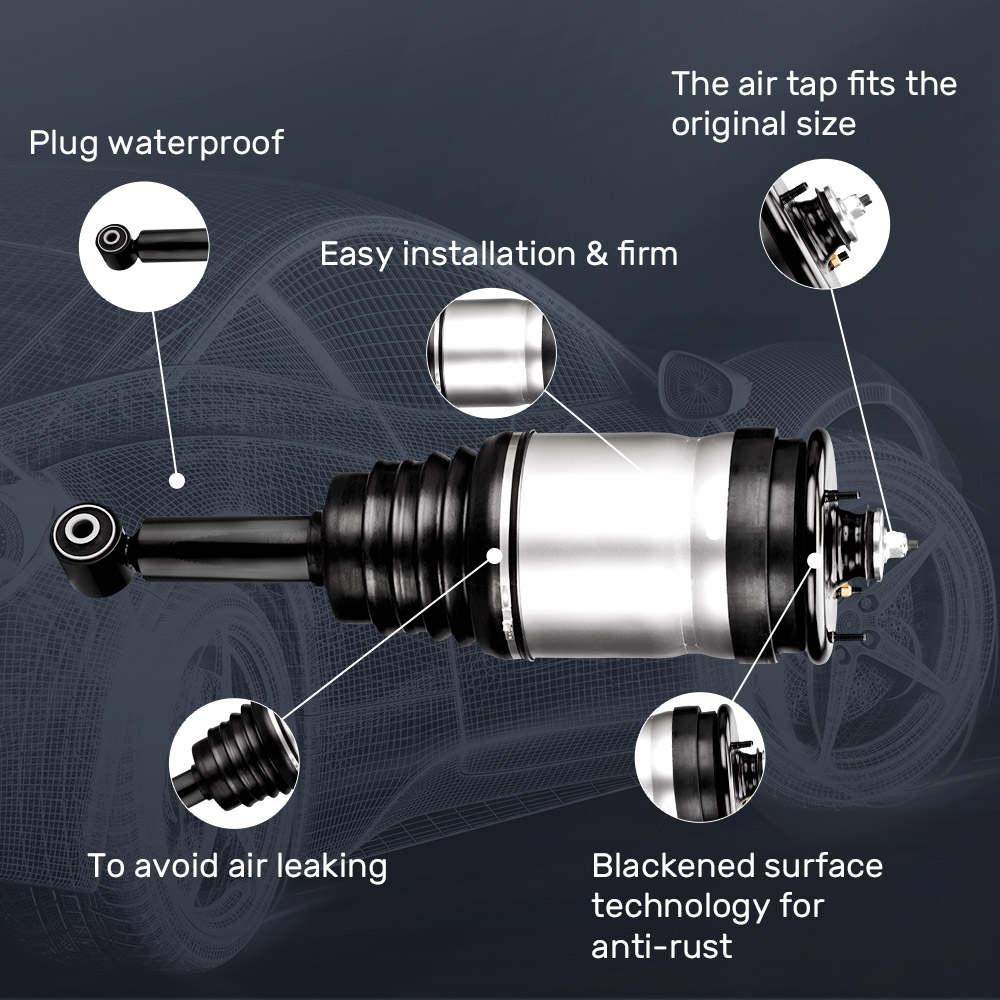 Plug waterproof

The air tap fits the original size

Easy installation & firm

To avoid air leaking

Blackened surface technology for anti-rust