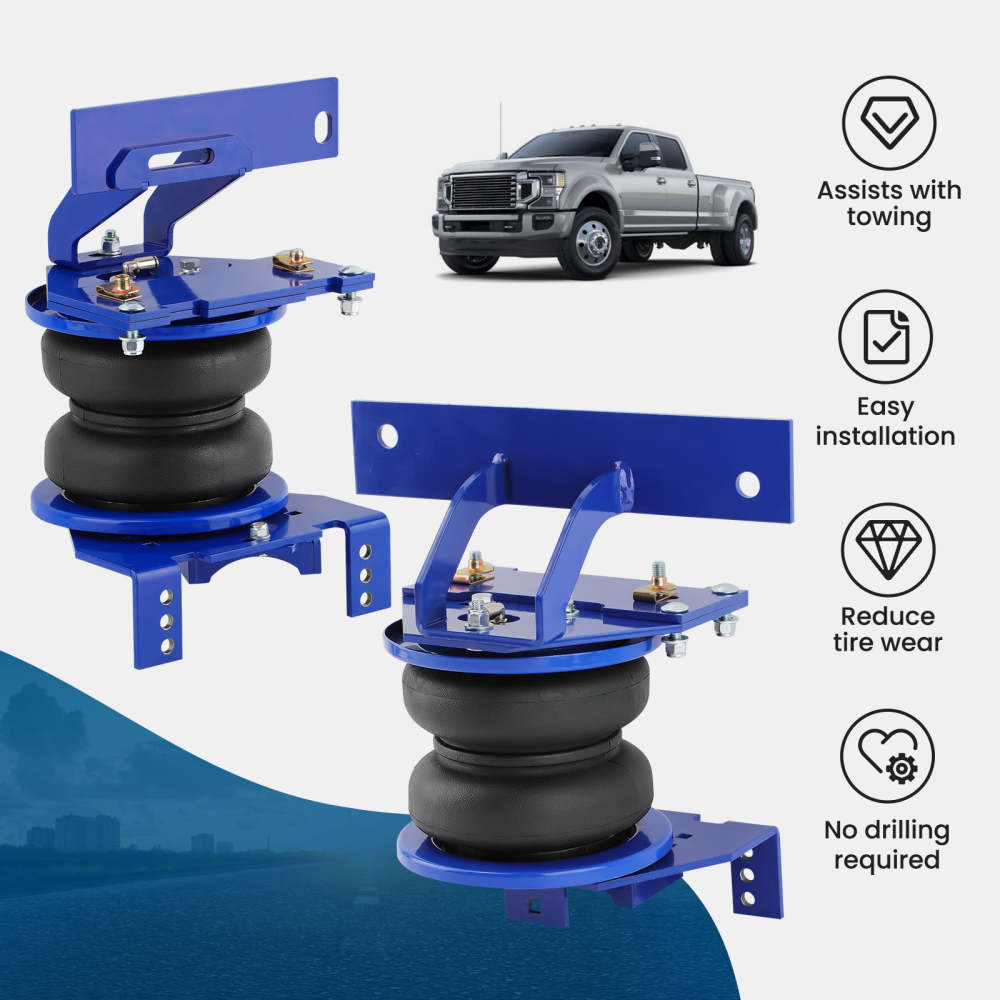 Assists with towing

Easy installation

Reduce tire wear

No drilling required