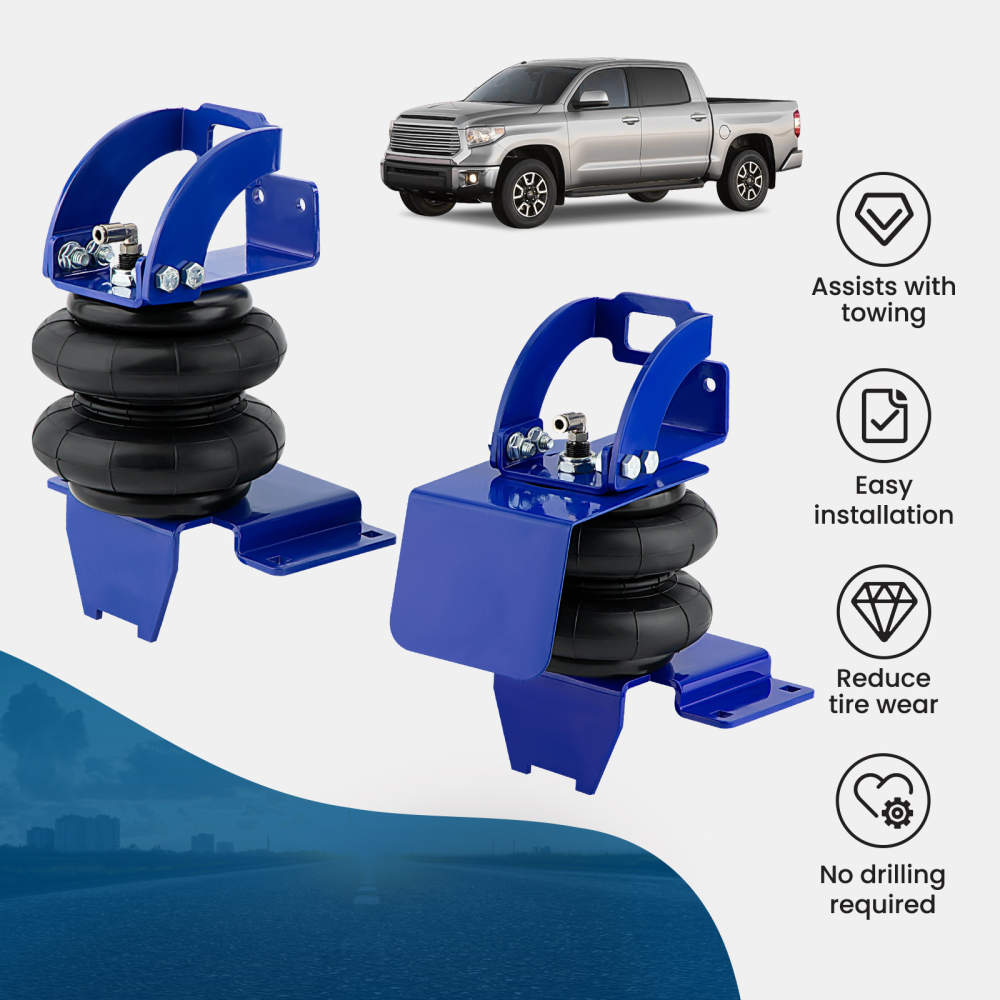 Assists with towing

Easy installation

Reduce tire wear

No drilling required