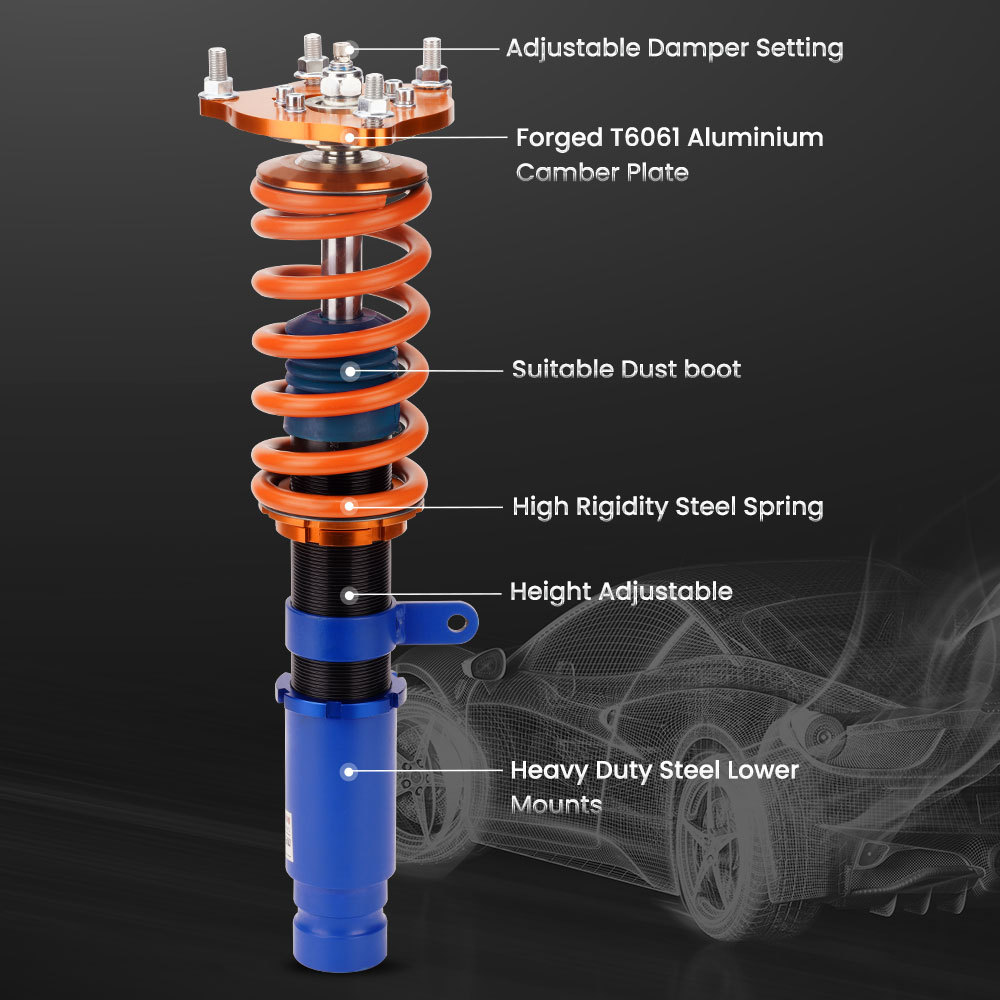 Adjustable Damper Setting

Forged T6061 Aluminium Camber Plate

Suitable Dust boot

High Rigidity Steel Spring

Height Adjustable

Heavy Duty Steel Lower Mounts