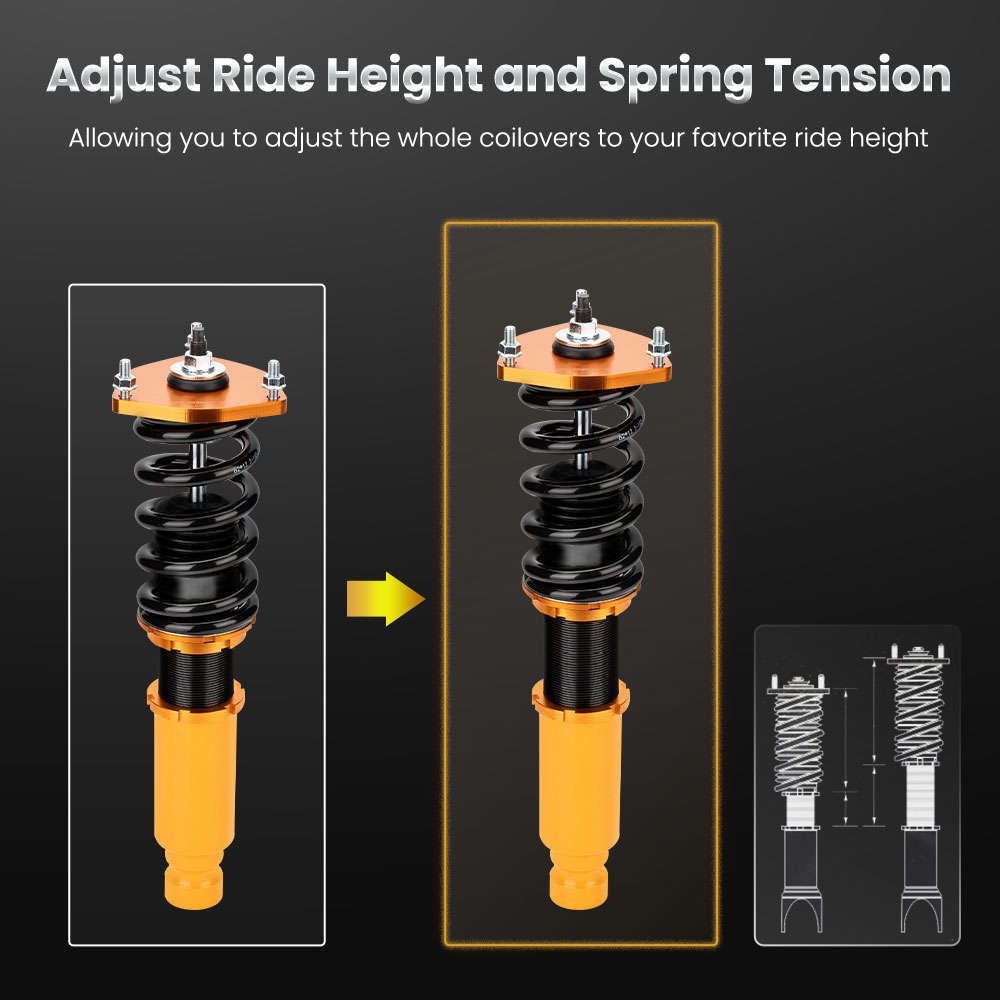 Adjust Ride Height and Spring Tension

Allowing you to adjust the whole coilovers to your favorite ride height