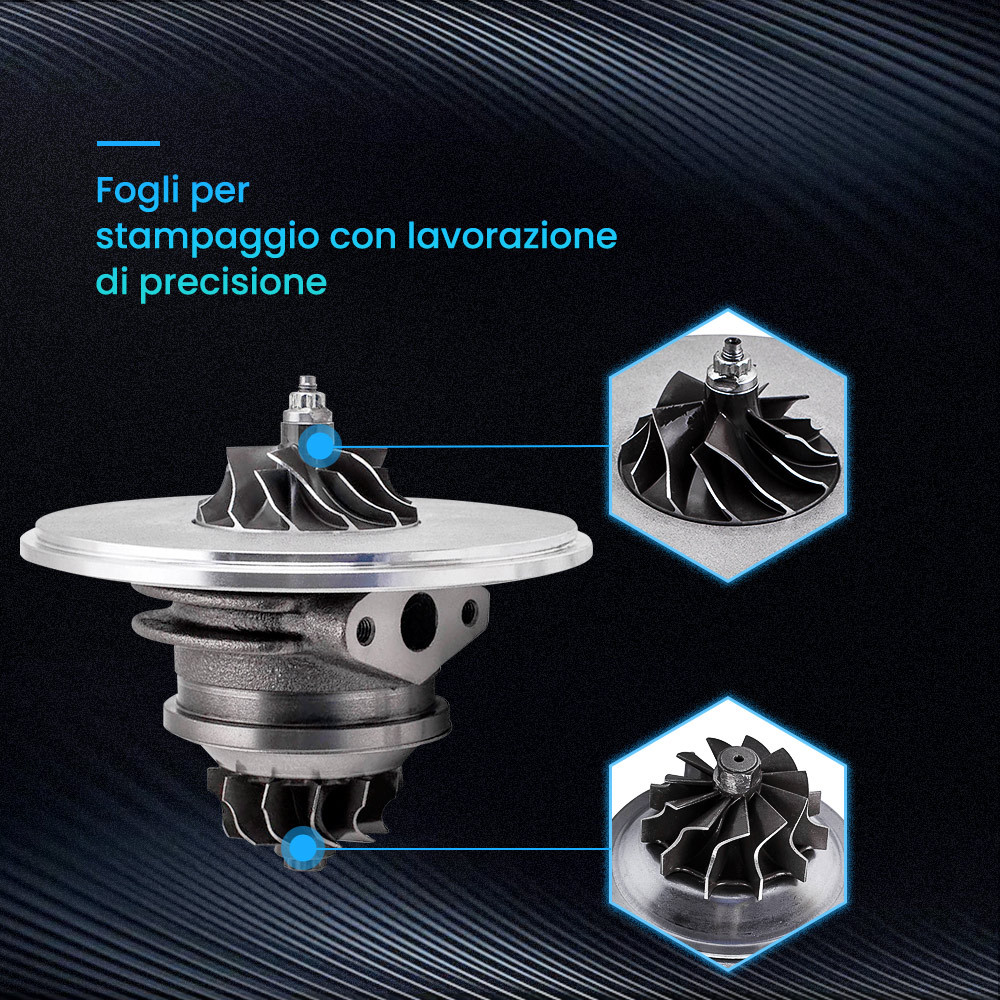 Fogli per
stampaggio con lavorazione
di precisione