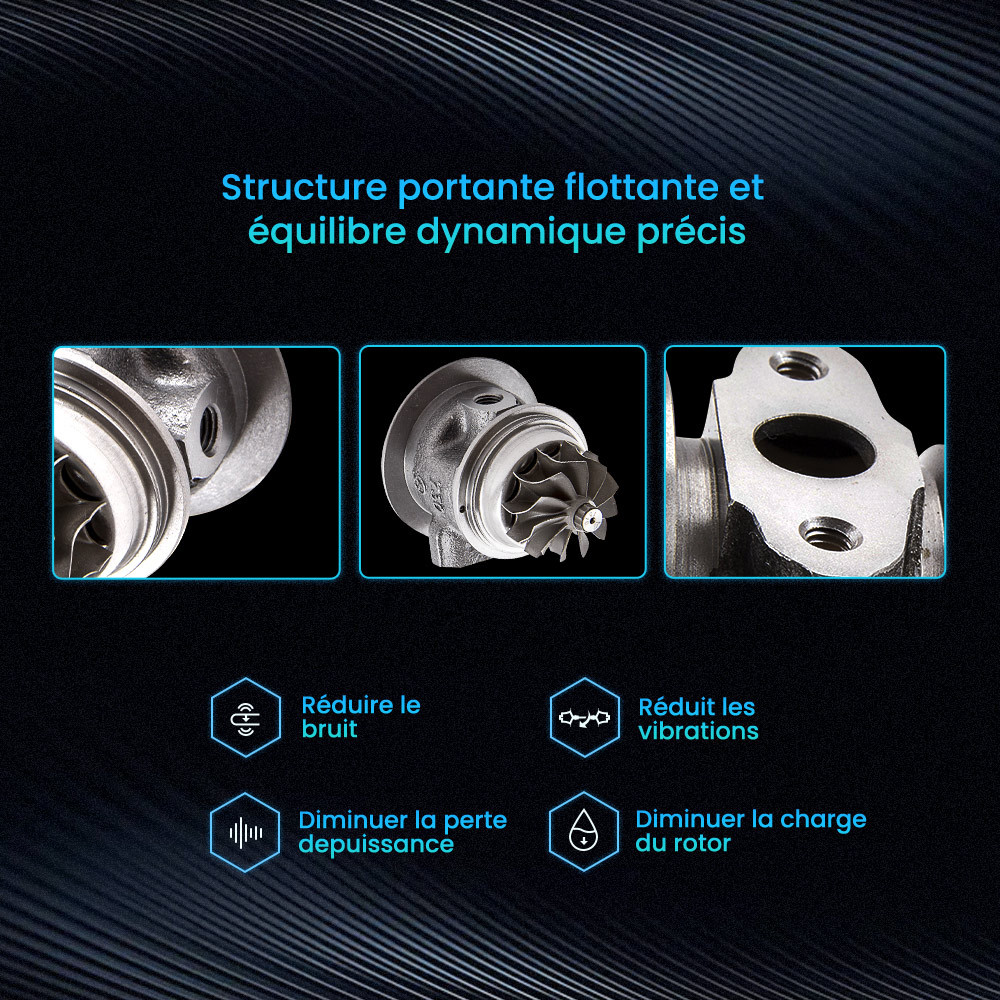 Structure portante flottante et équilibre dynamique précis

Réduire le bruit

Réduit les vibrations

Diminuer la perte depuissance

Diminuer la charge du rotor