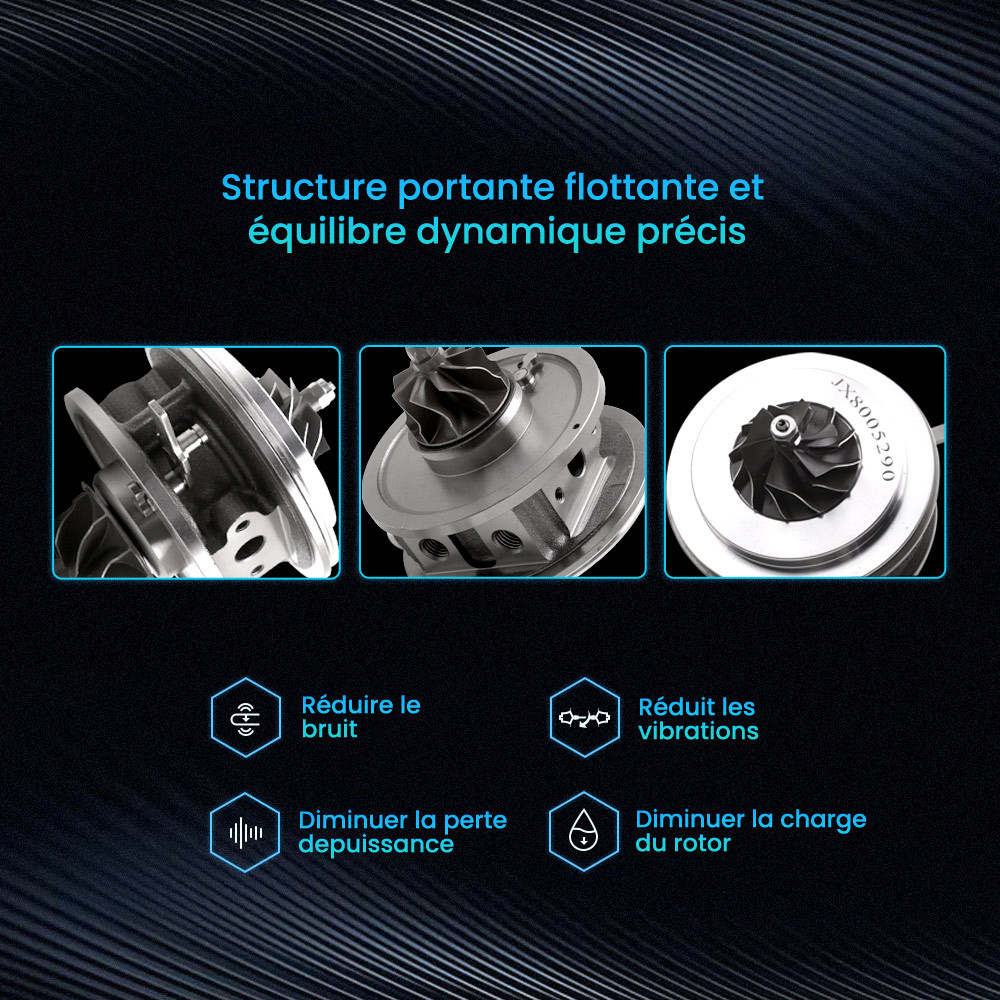 Structure portante flottante et équilibre dynamique précis

JX8005290

Réduire le bruit

Réduit les vibrations

Diminuer la perte depuissance

Diminuer la charge du rotor