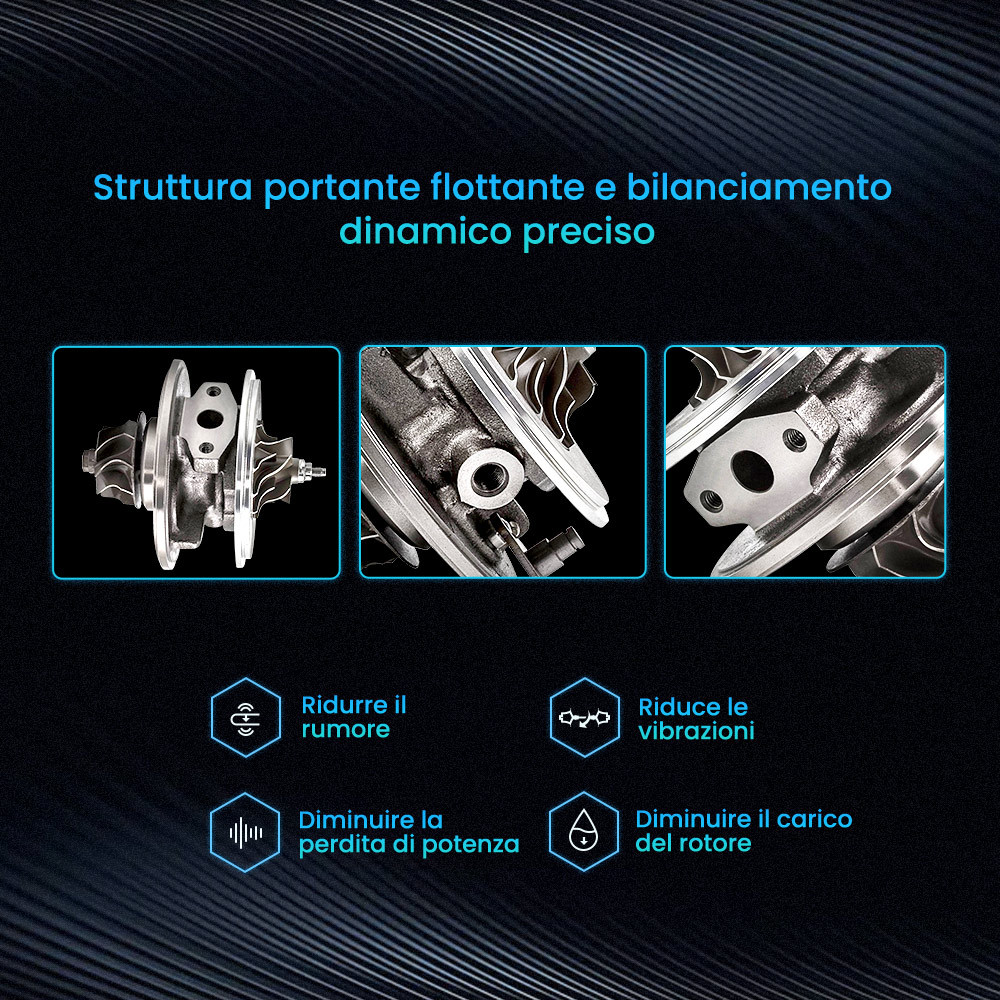 Struttura portante flottante e bilanciamento dinamico preciso

Ridurre il rumore

Riduce le vibrazioni

Diminuire la perdita di potenza

Diminuire il carico del rotore