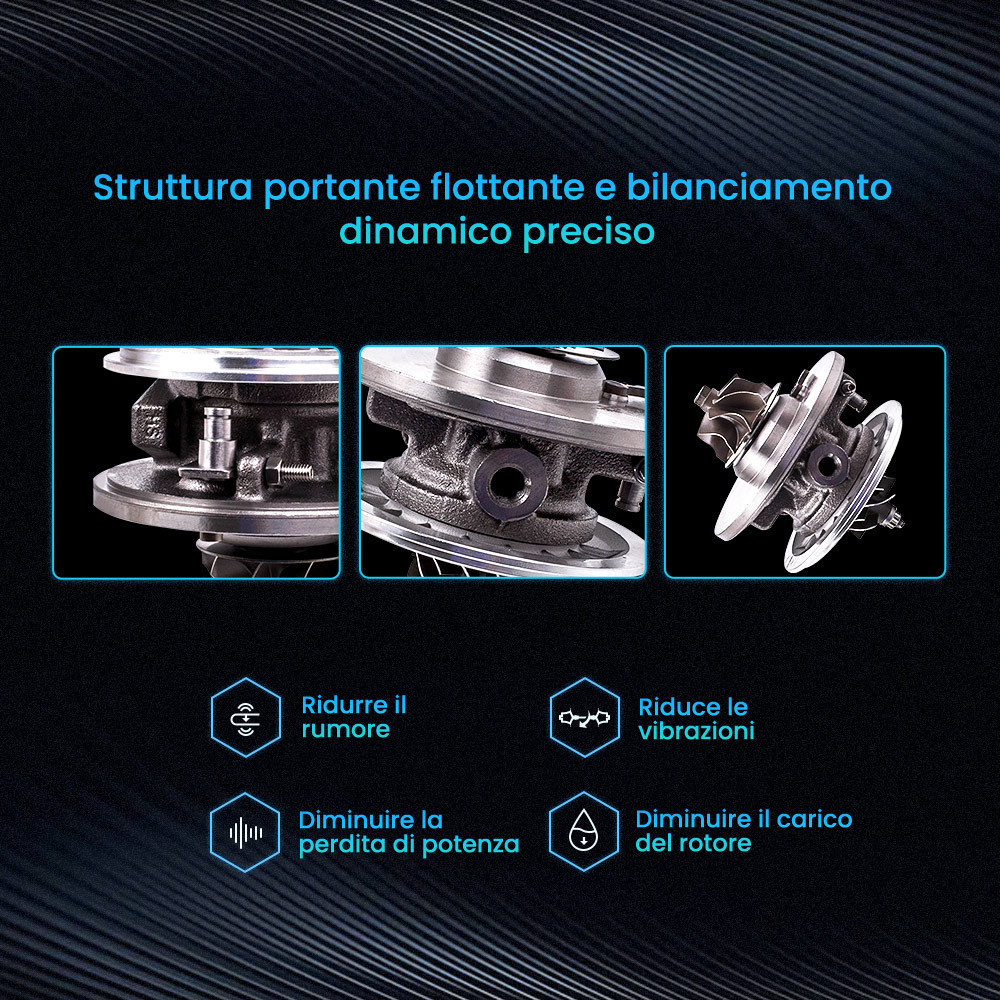 Struttura portante flottante e bilanciamento dinamico preciso

Ridurre il rumore

Riduce le vibrazioni

Diminuire la perdita di potenza

Diminuire il carico del rotore