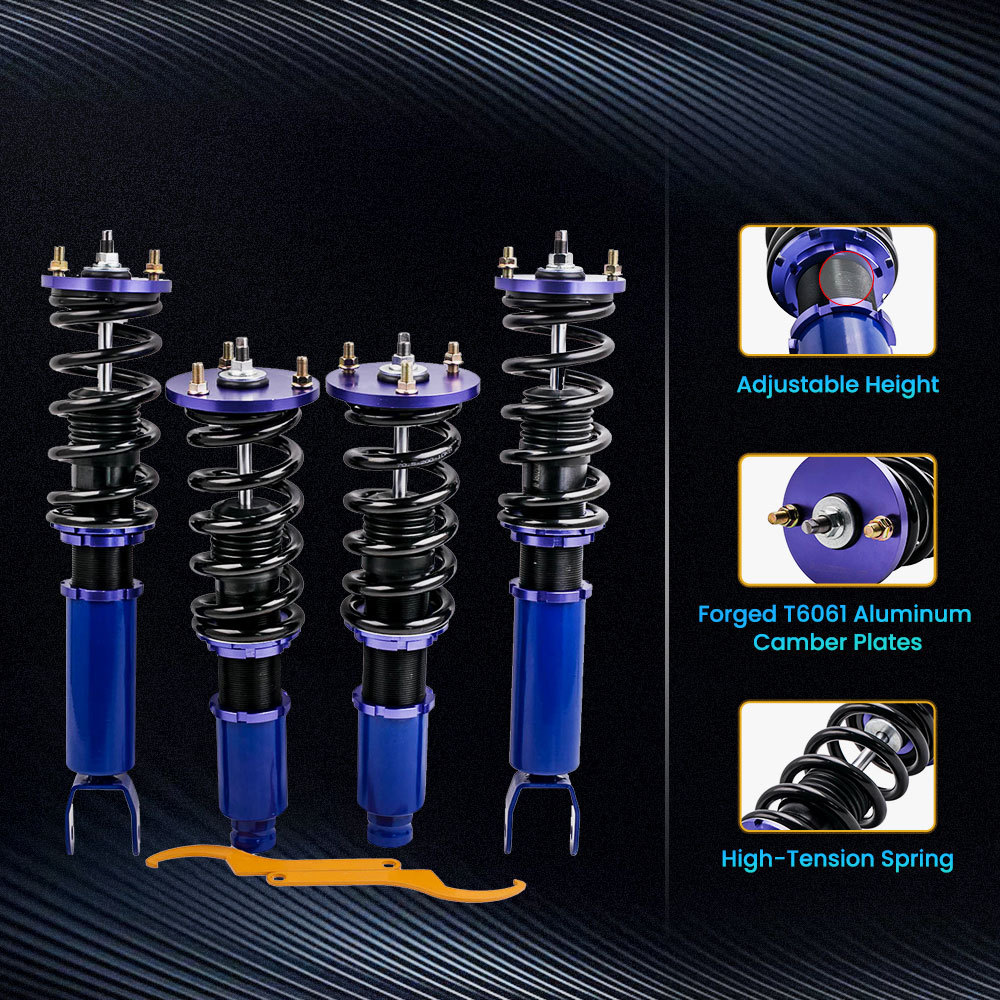 Adjustable Height

Forged T6061 Aluminum Camber Plates

High-Tension Spring