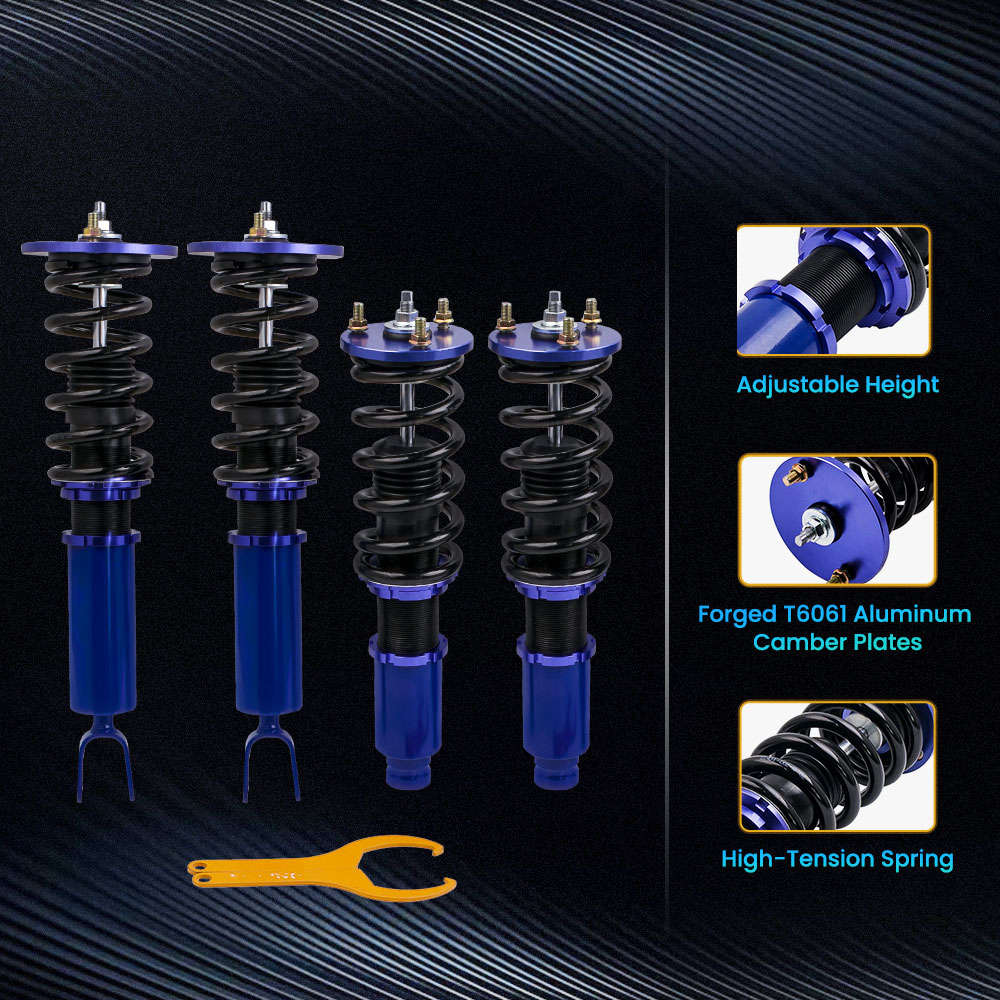 Adjustable Height

Forged T6061 Aluminum Camber Plates

High-Tension Spring