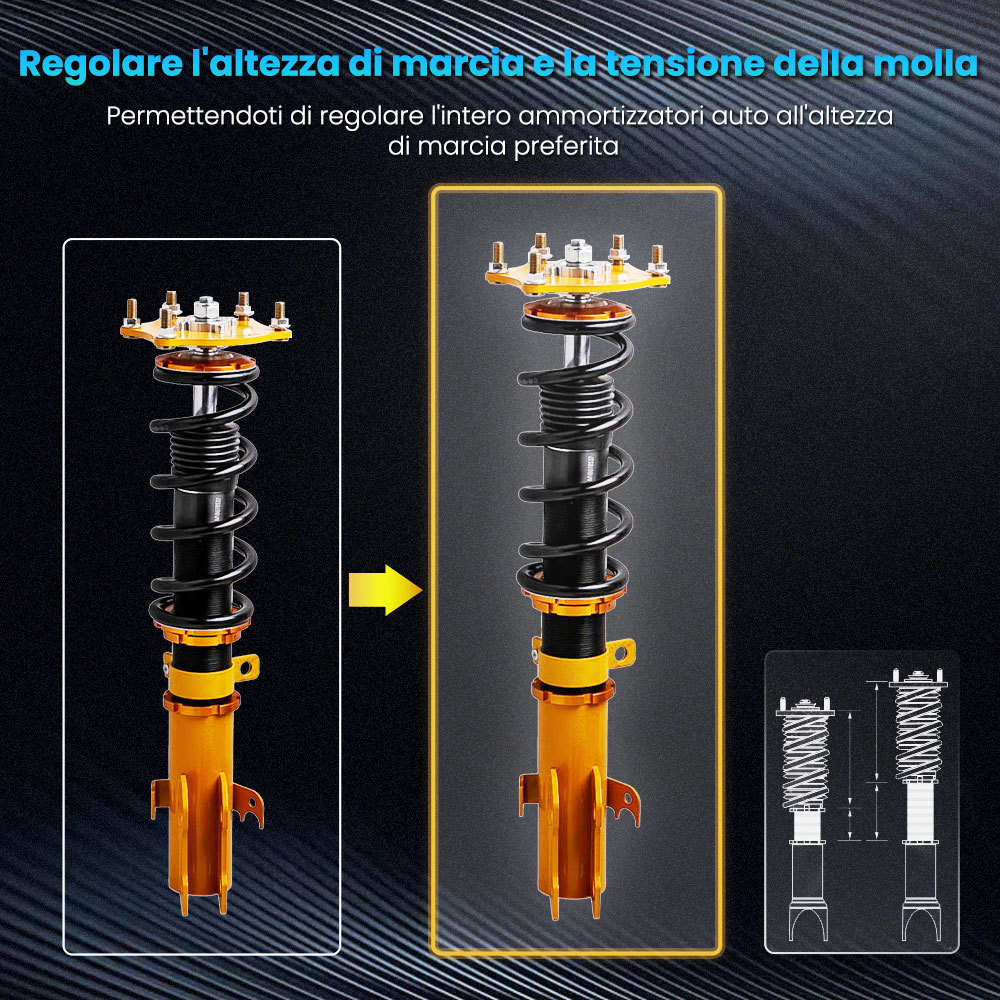 Regolare l'altezza di marcia e la tensione della molla

Permettendoti di regolare l'intero ammortizzatori auto all'altezza di marcia preferita