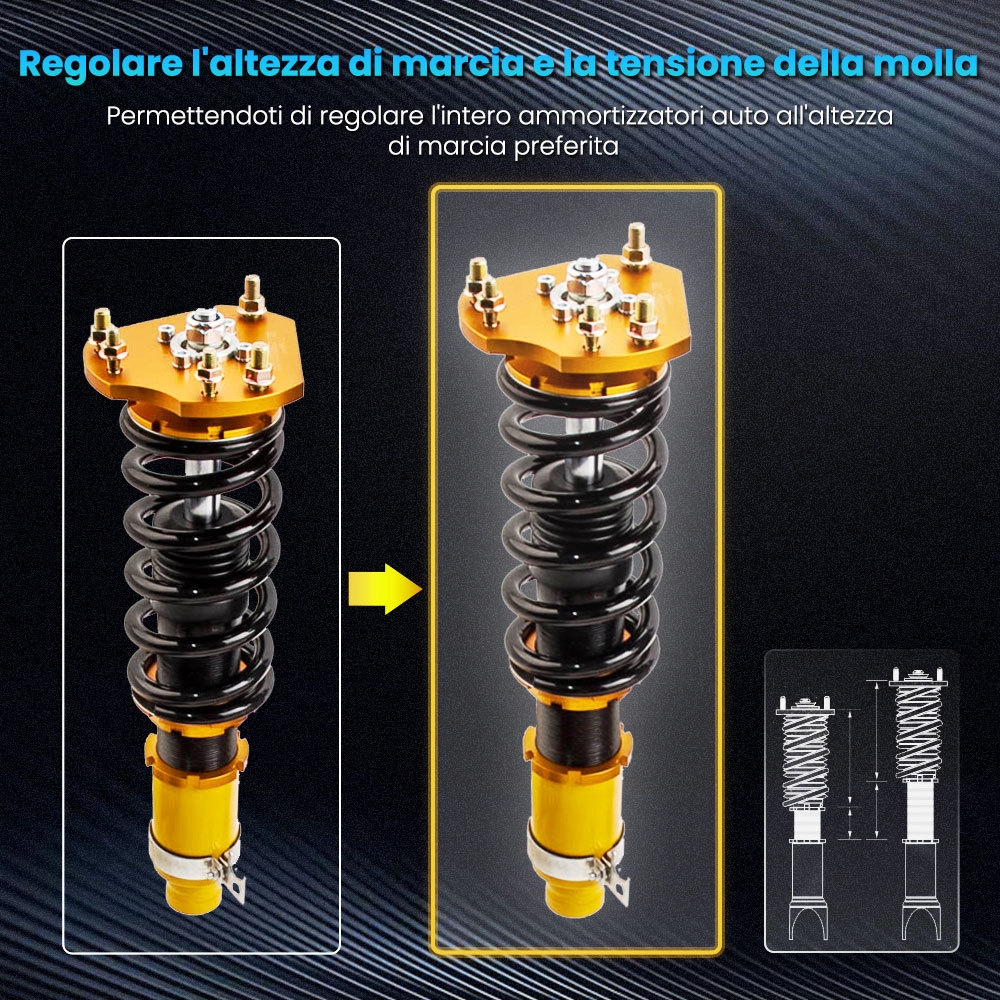 Regolare l'altezza di marcia e la tensione della molla

Permettendoti di regolare l'intero ammortizzatori auto all'altezza di marcia preferita