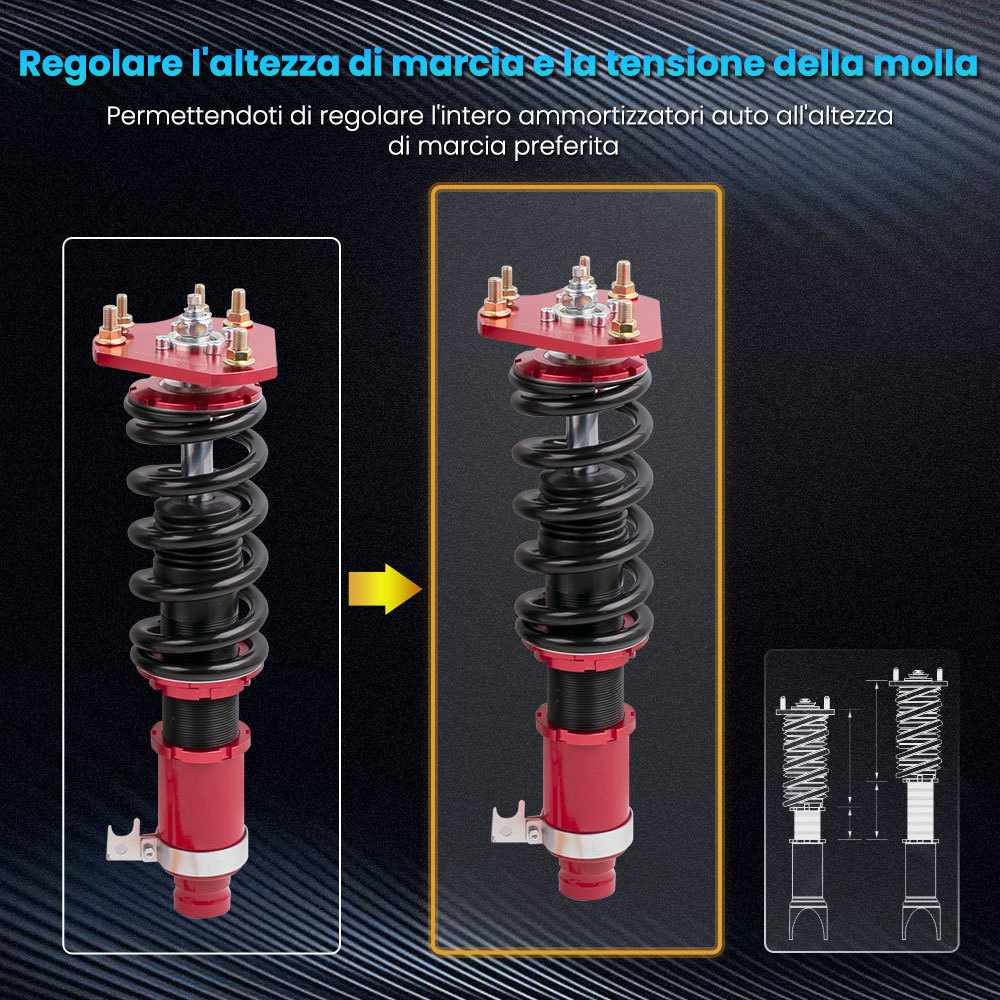 Regolare l'altezza di marcia e la tensione della molla

Permettendoti di regolare l'intero ammortizzatori auto all'altezza di marcia preferita