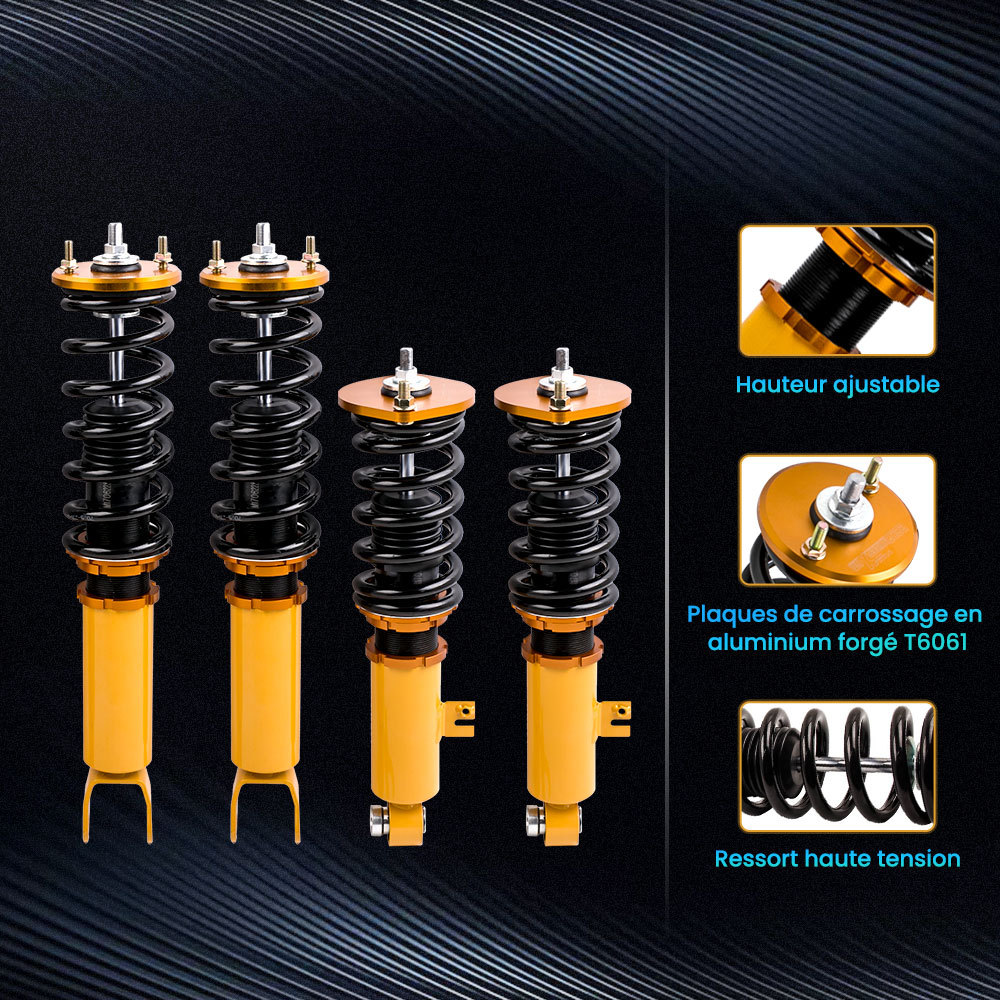 Hauteur ajustable

Plaques de carrossage en aluminium forgé T6061

Ressort haute tension