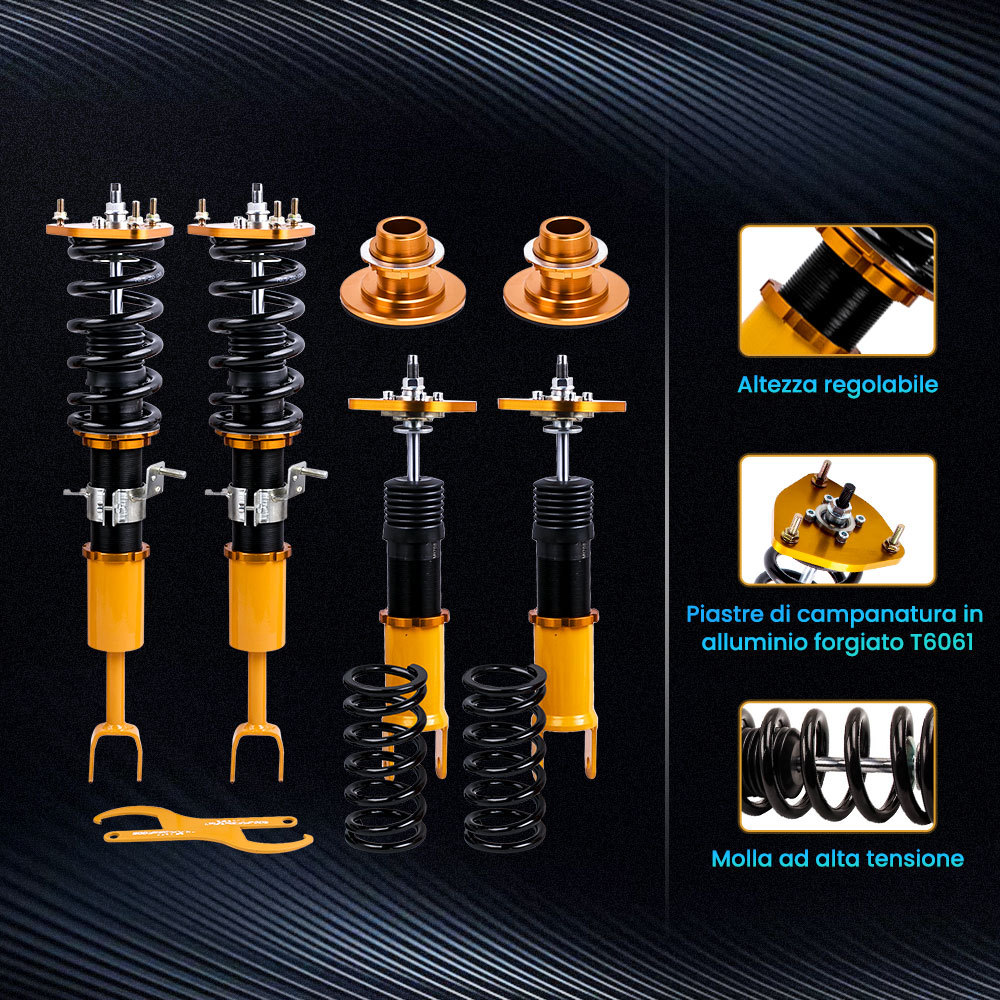 Altezza regolabile

Piastre di campanatura in alluminio forgiato T6061

Molla ad alta tensione