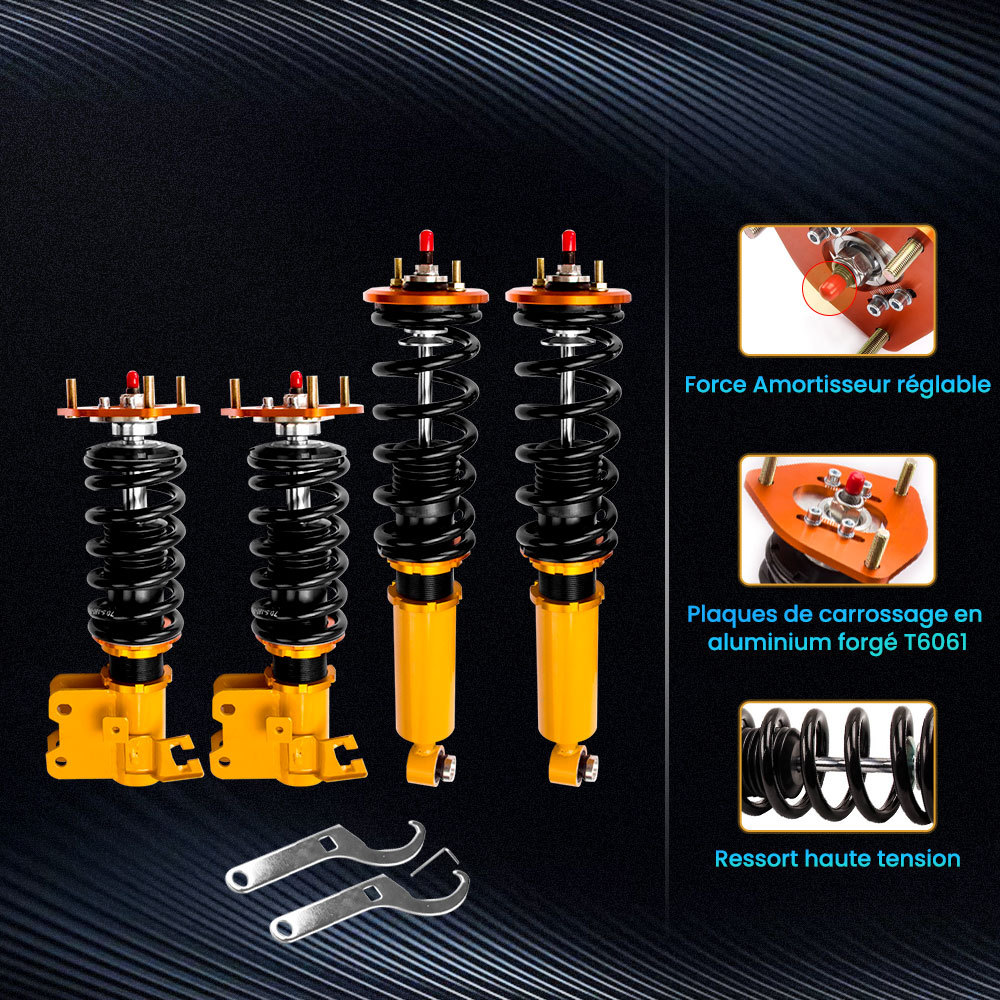 Force Amortisseur réglable

Plaques de carrossage en aluminium forgé T6061

Ressort haute tension