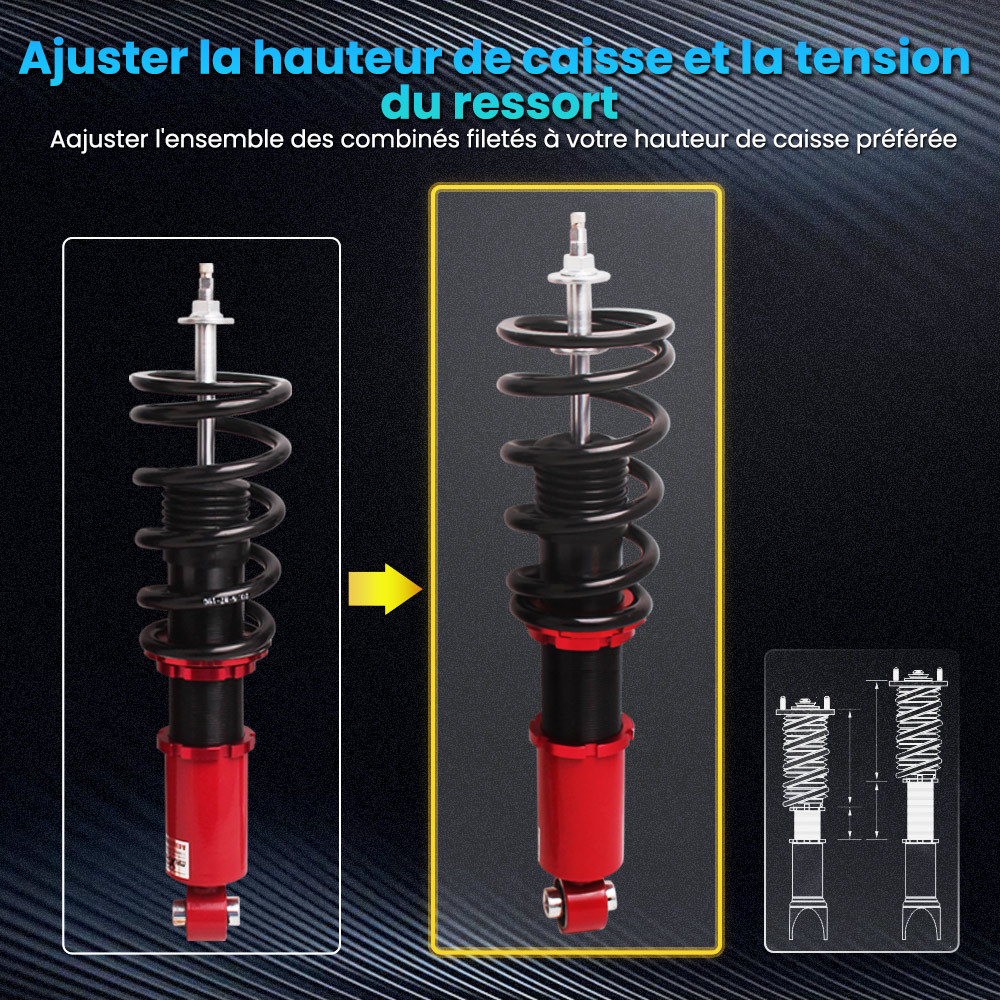 Ajuster la hauteur de caisse et la tension du ressort

Aajuster l'ensemble des combinés filetés à votre hauteur de caisse préférée