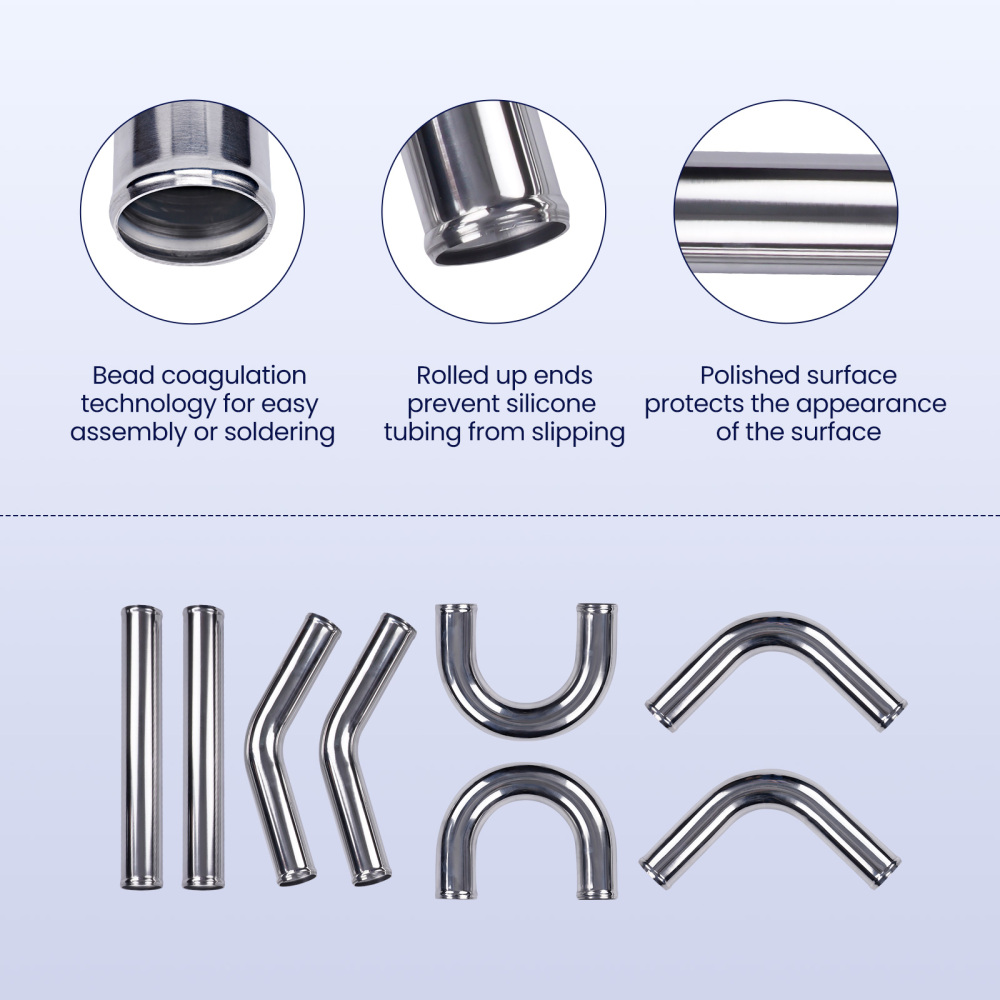 Bead coagulation technology for easy assembly or soldering

Rolled up ends prevent silicone tubing from slipping

Polished surface protects the appearance of the surface