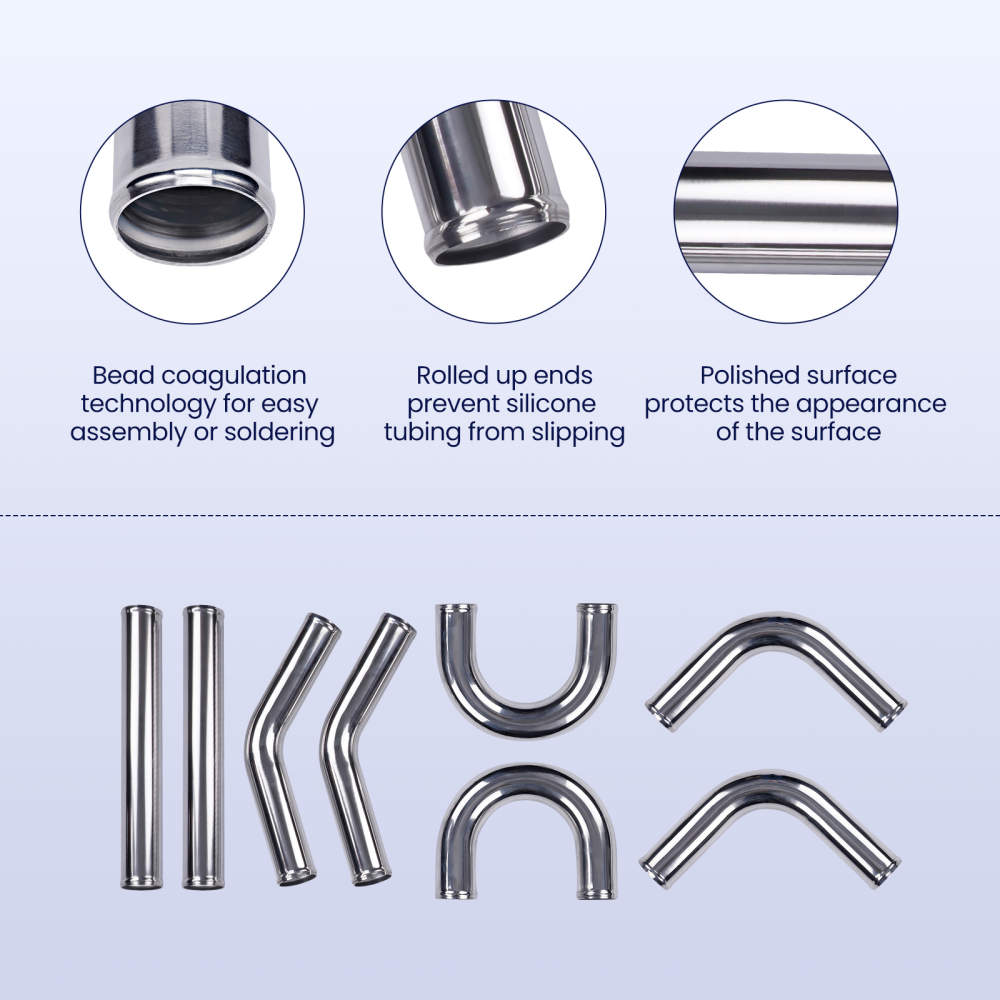 Bead coagulation technology for easy assembly or soldering

Rolled up ends prevent silicone tubing from slipping

Polished surface protects the appearance of the surface