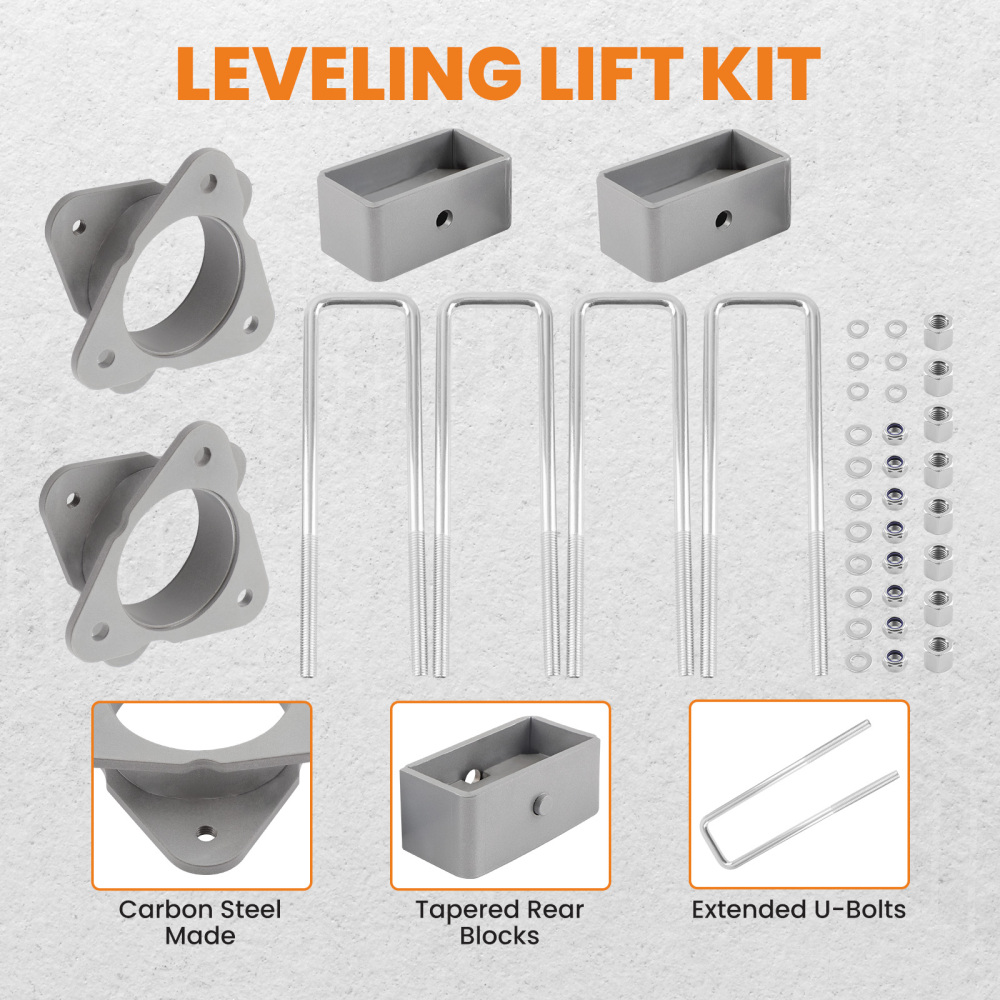 LEVELING LIFT KIT

Carbon Steel Made

Tapered Rear Blocks

Extended U-Bolts