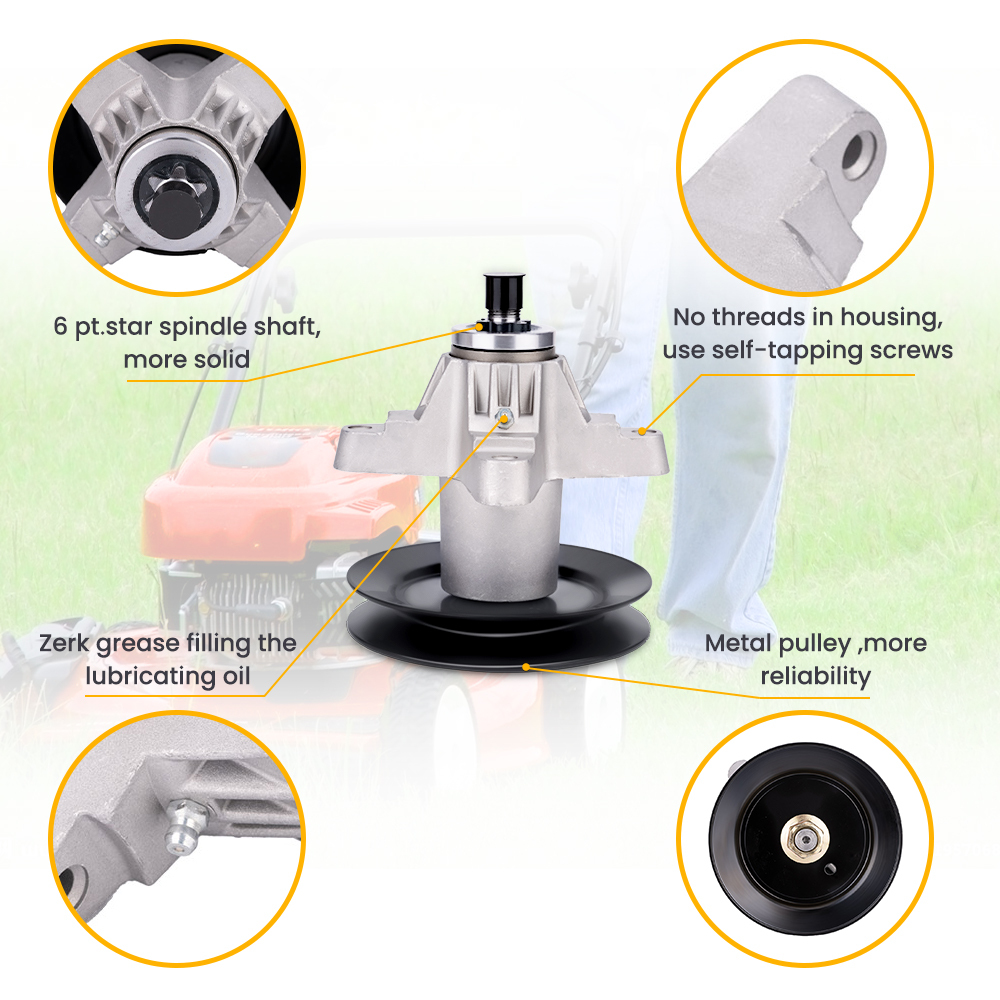 6 pt.star spindle shaft, more solid

No threads in housing, use self-tapping screws

Zerk grease filling the lubricating oil

Metal pulley ,more reliability