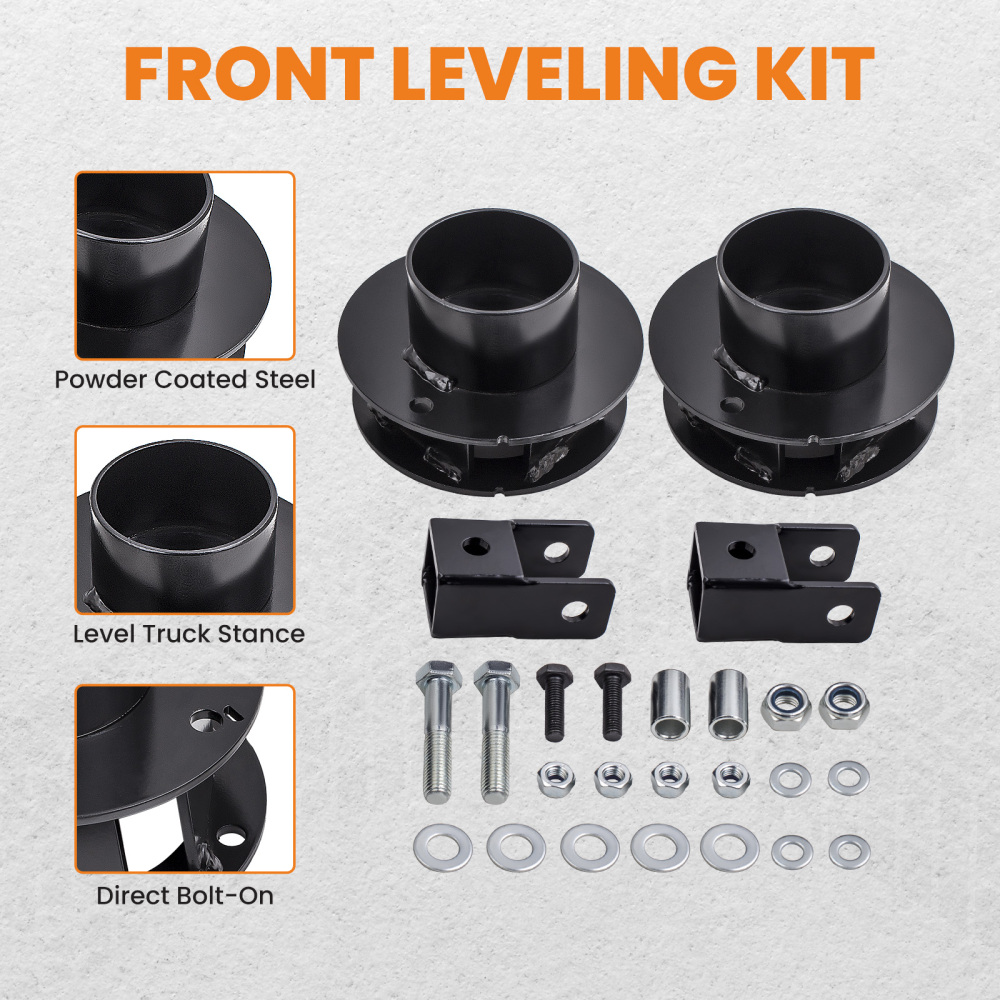 FRONT LEVELING KIT

Powder Coated Steel

Level Truck Stance

Direct Bolt-On