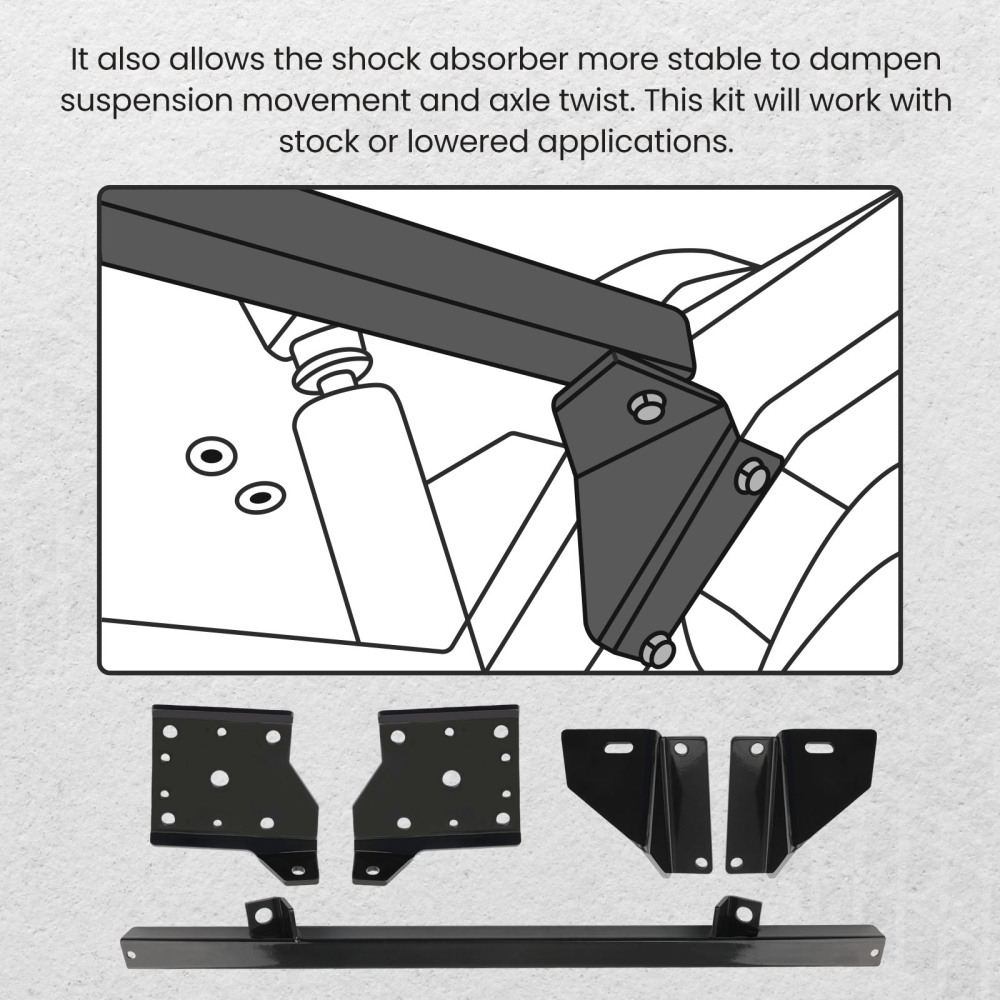 It also allows the shock absorber more stable to dampen suspension movement and axle twist. This kit will work with stock or lowered applications.