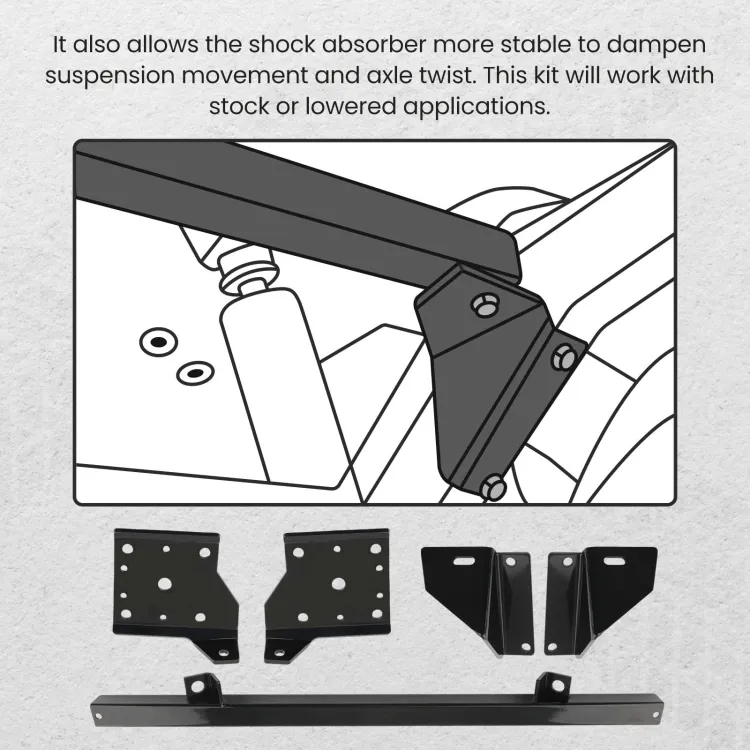 It also allows the shock absorber more stable to dampen suspension movement and axle twist. This kit will work with stock or lowered applications.