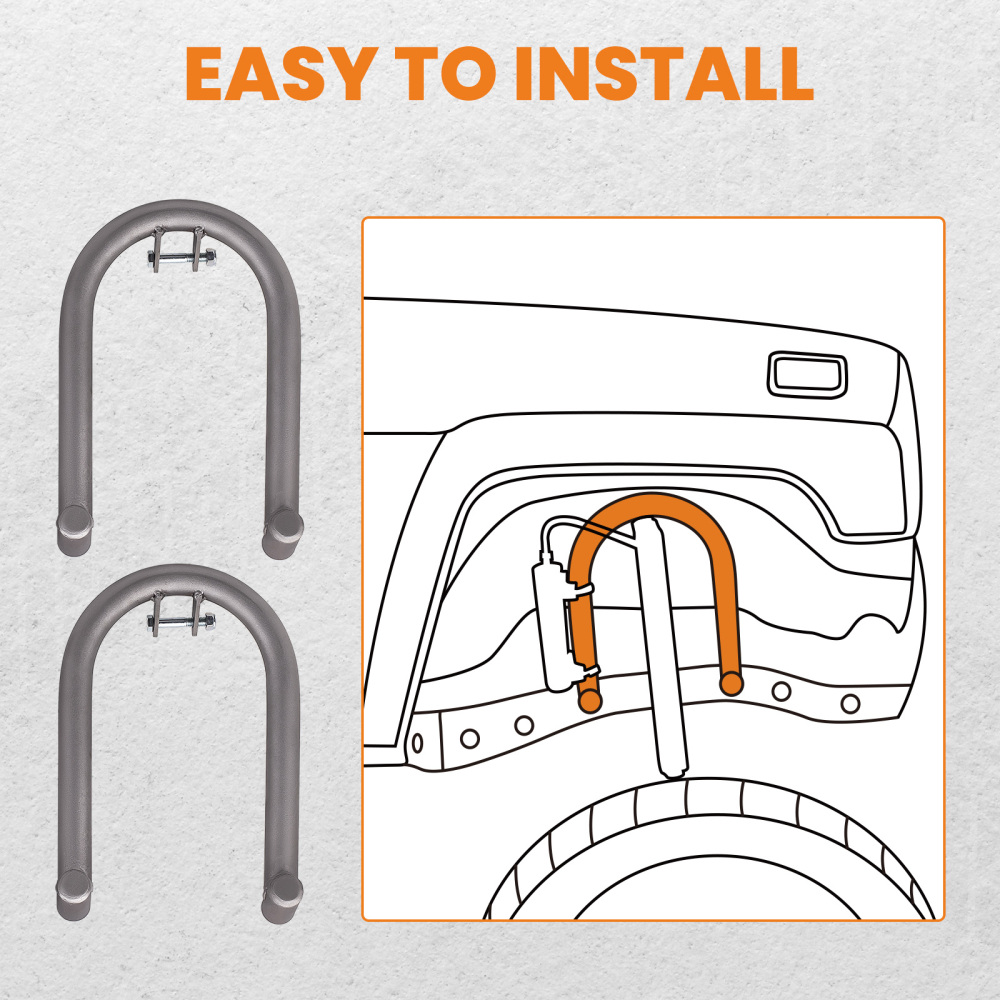 EASY TO INSTALL