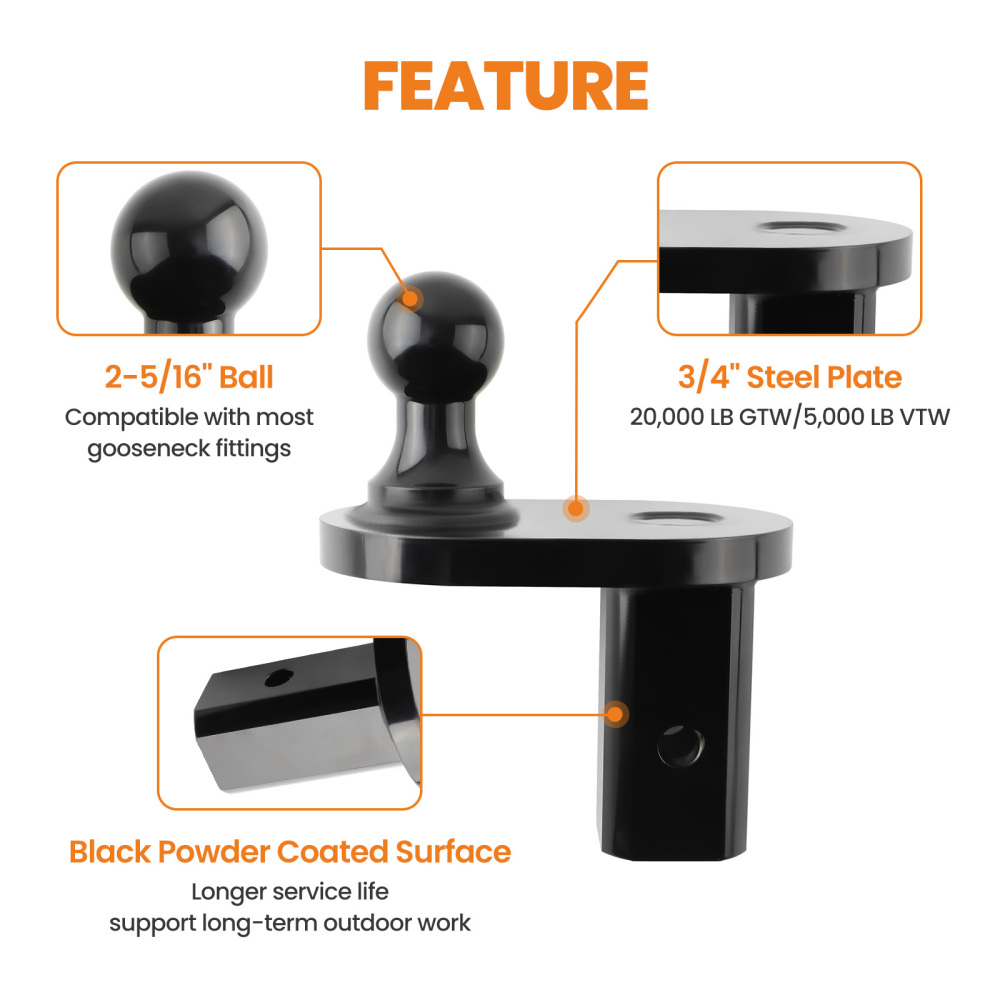 FEATURE

2-5/16" Ball
Compatible with most gooseneck fittings

3/4" Steel Plate
20,000 LB GTW/5,000 LB VTW

Black Powder Coated Surface
Longer service life
support long-term outdoor work