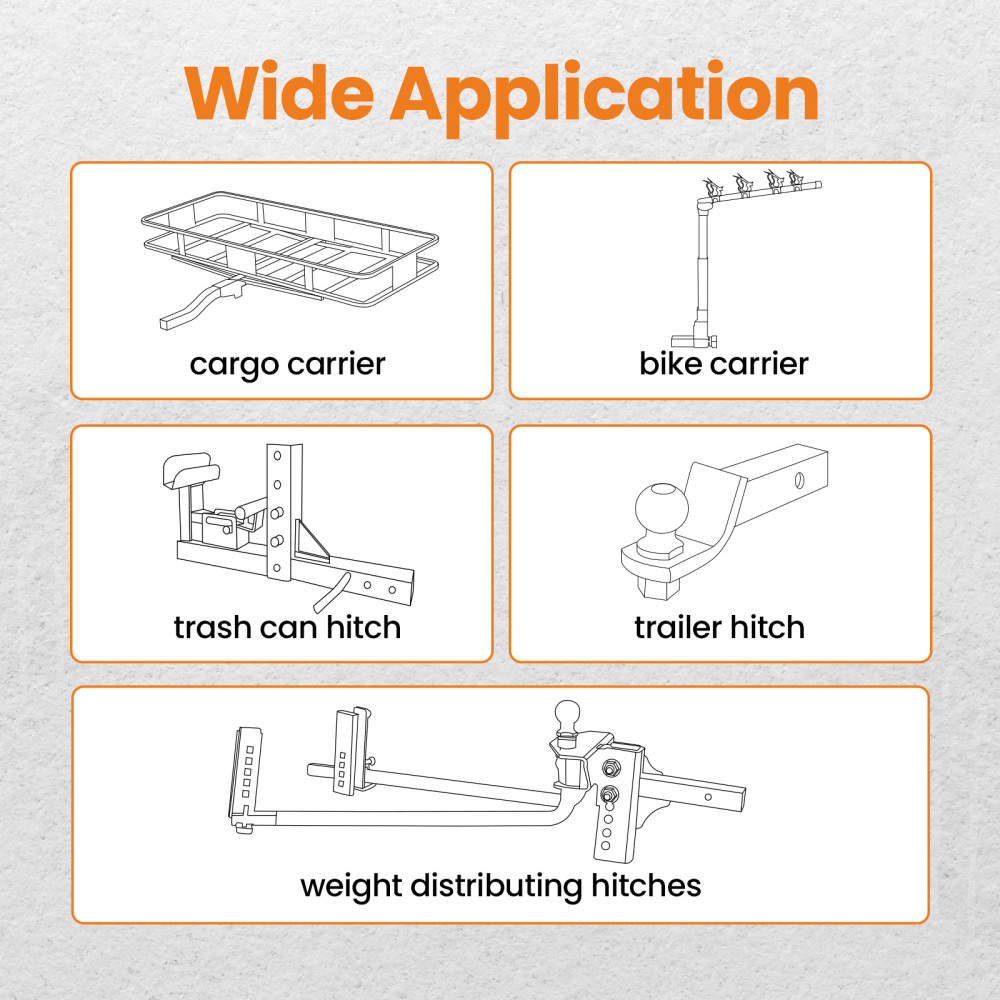 Wide Application

cargo carrier

bike carrier

trash can hitch

trailer hitch

weight distributing hitches