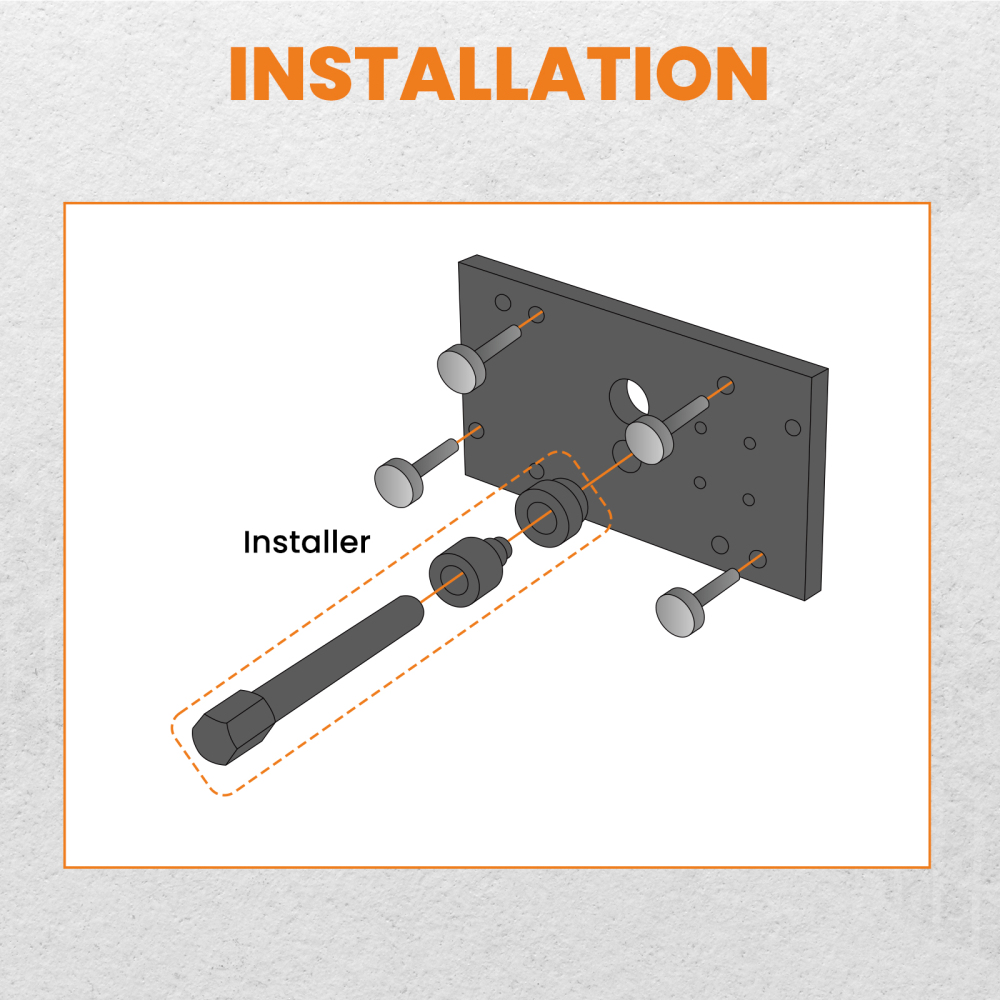 INSTALLATION

Installer