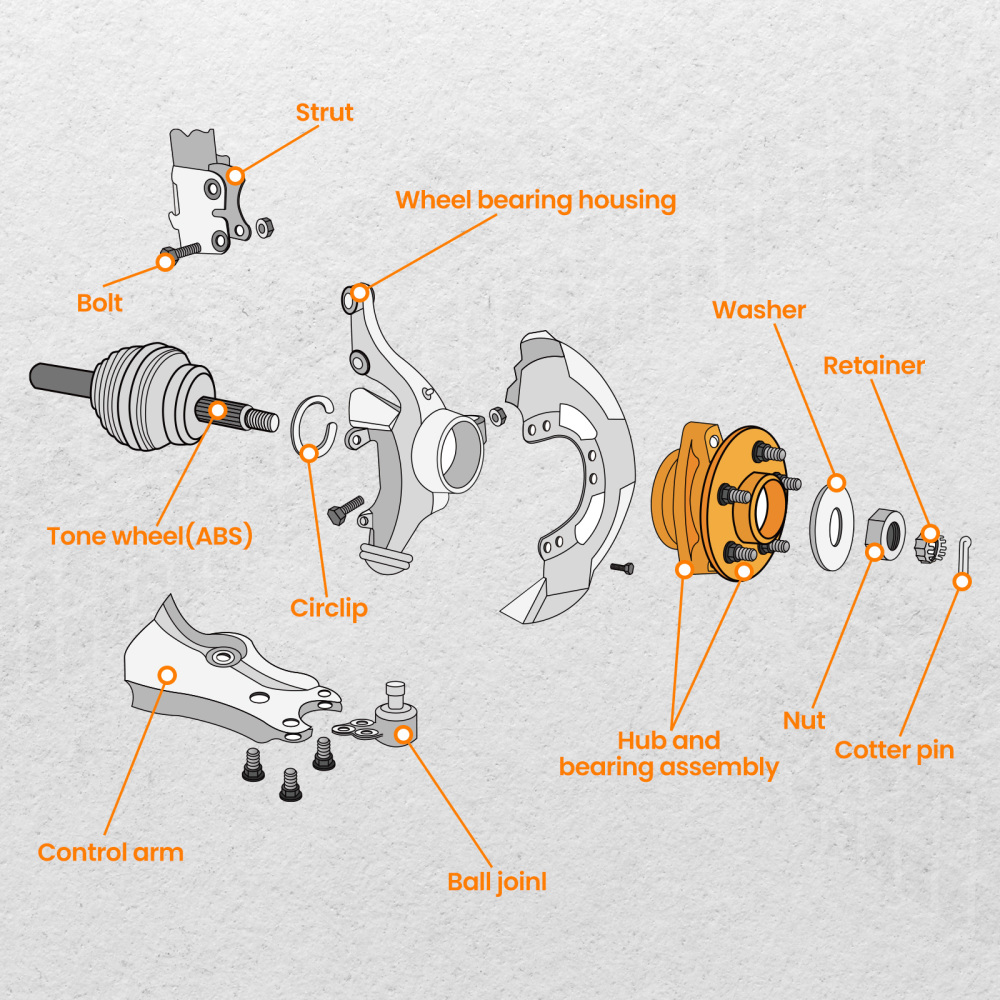 Strut

Wheel bearing housing

Bolt

Washer

Retainer

Tone wheel(ABS)

Circlip

Hub and bearing assembly

Nut

Cotter pin

Control arm

Ball joinl