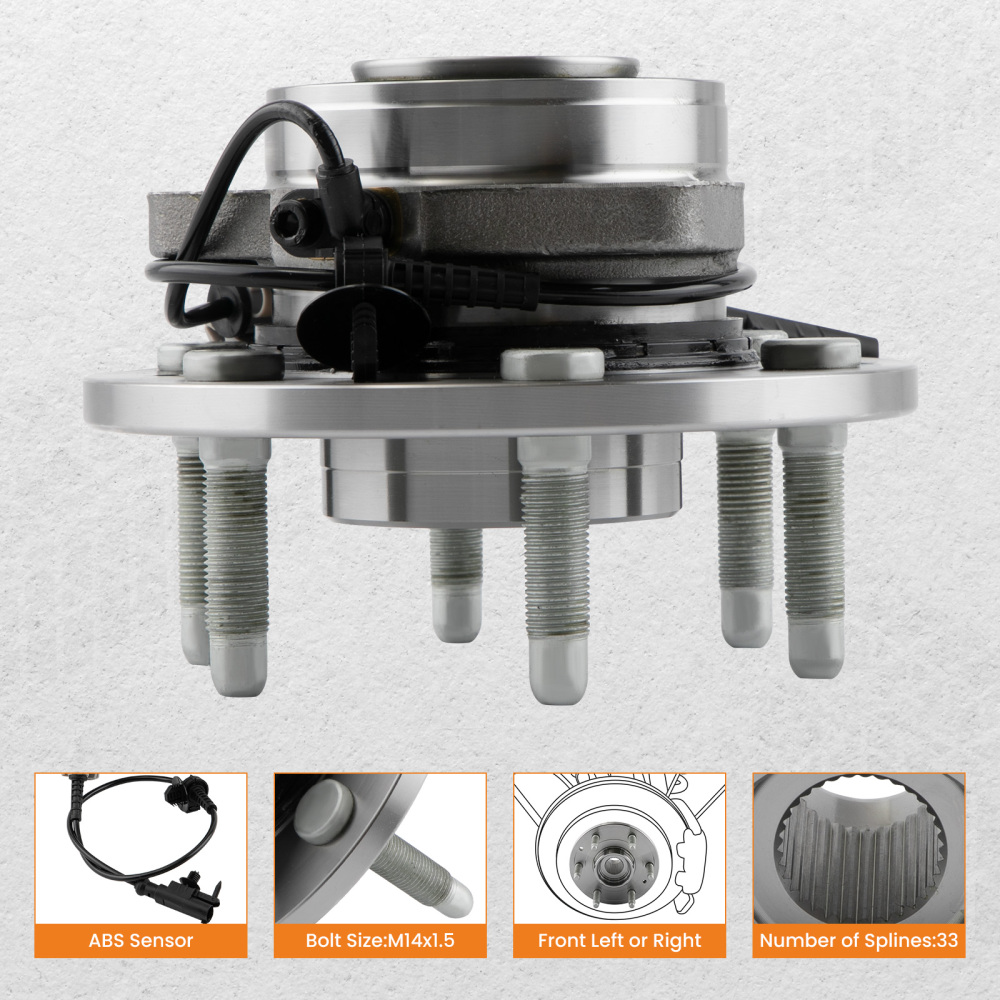 ABS Sensor

Bolt Size:M14x1.5

Front Left or Right

Number of Splines:33