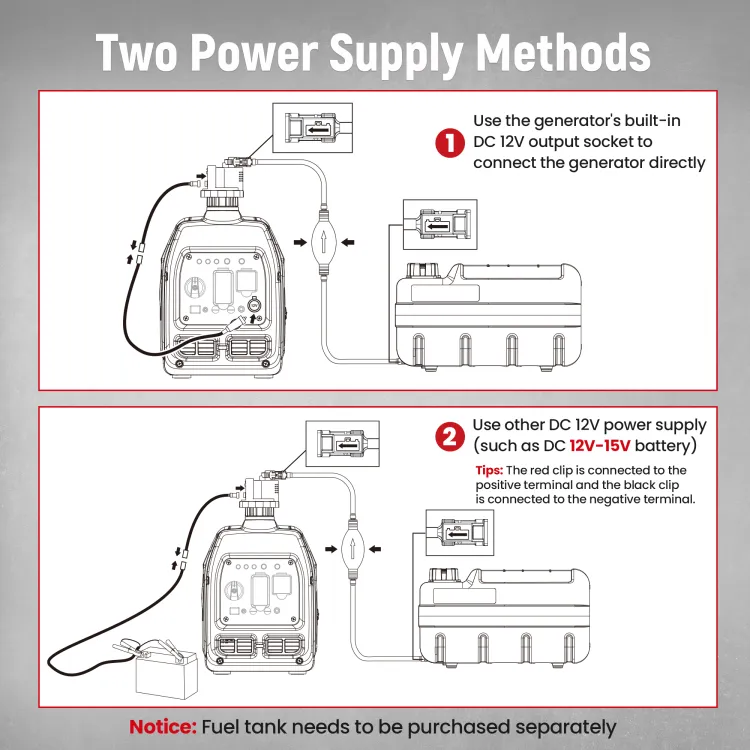 Two Power Supply Methods

1 Use the generator's built-in DC 12V output socket to connect the generator directly

2 Use other DC 12V power supply (such as DC 12V-15V battery)

Tips: The red clip is connected to the positive terminal and the black clip is connected to the negative terminal.

Notice: Fuel tank needs to be purchased separately