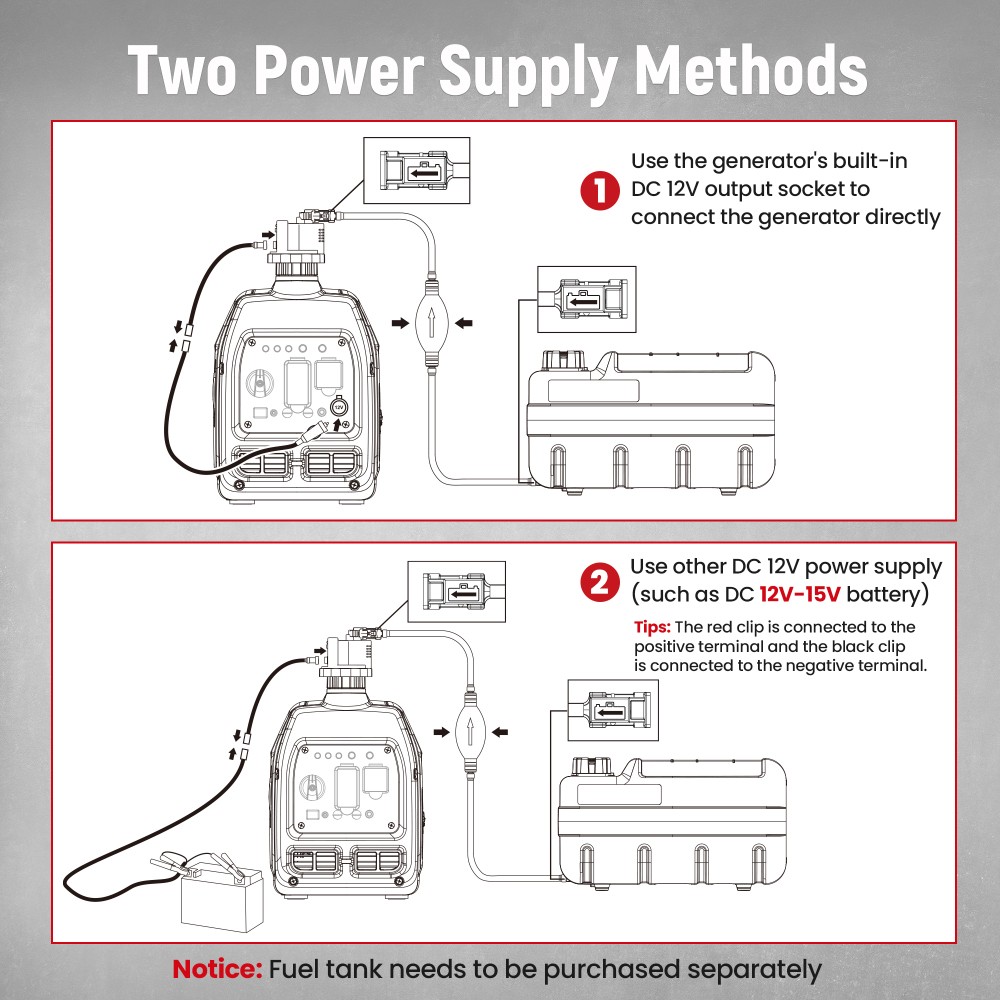 Two Power Supply Methods

1 Use the generator's built-in DC 12V output socket to connect the generator directly

12V

2 Use other DC 12V power supply (such as DC 12V-15V battery)

Tips: The red clip is connected to the positive terminal and the black clip is connected to the negative terminal.

Notice: Fuel tank needs to be purchased separately