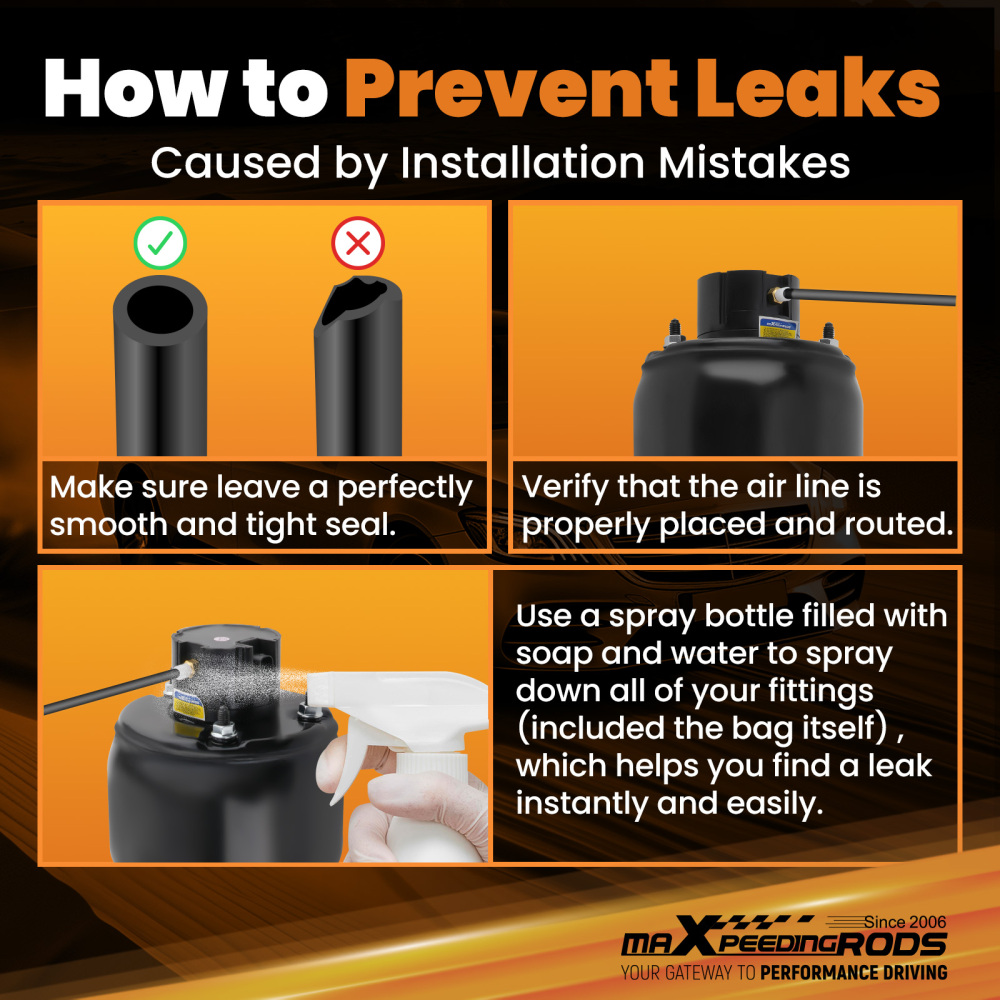 How to Prevent Leaks

Caused by Installation Mistakes

Make sure leave a perfectly smooth and tight seal.

Verify that the air line is properly placed and routed.

Use a spray bottle filled with soap and water to spray down all of your fittings (included the bag itself) , which helps you find a leak instantly and easily.

Since 2006

maXpeedingRODS

YOUR GATEWAY TO PERFORMANCE DRIVING