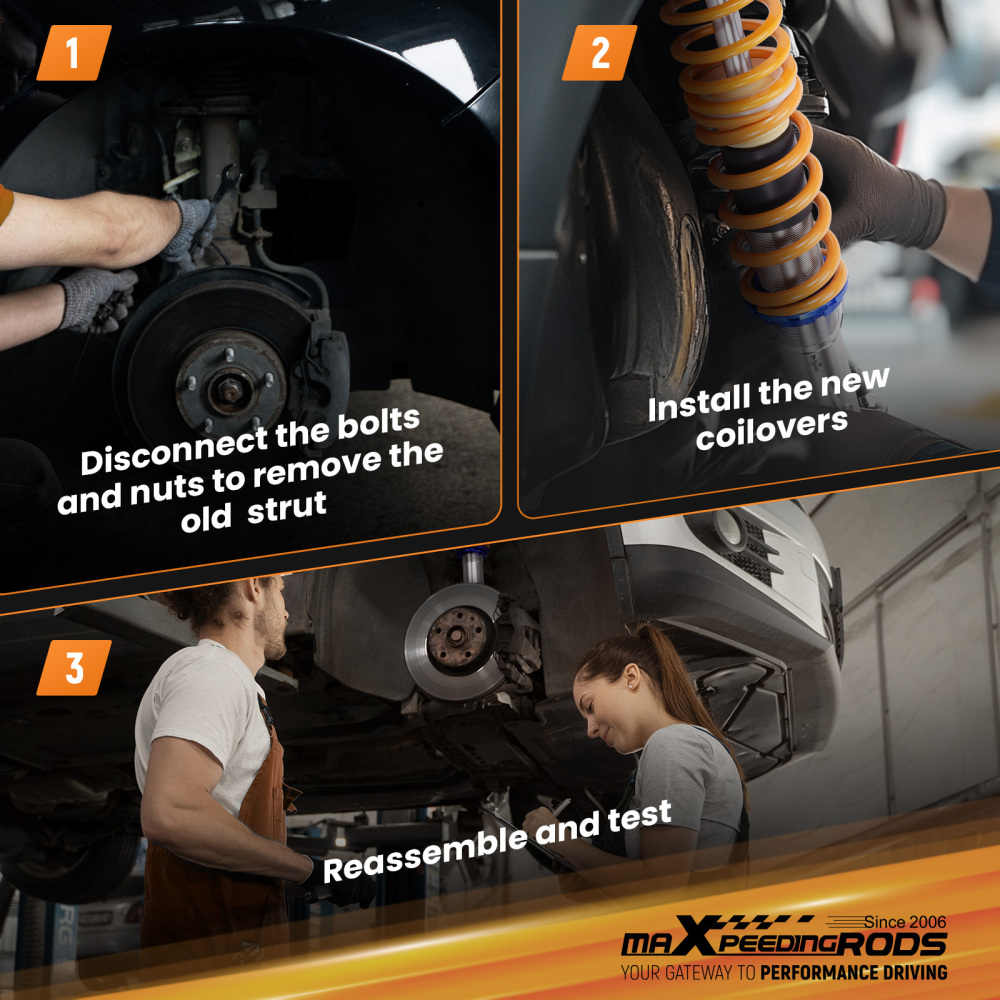 1

Disconnect the bolts and nuts to remove the old strut

2

Install the new coilovers

3

Reassemble and test

Since 2006
maXpeedingRODS
YOUR GATEWAY TO PERFORMANCE DRIVING